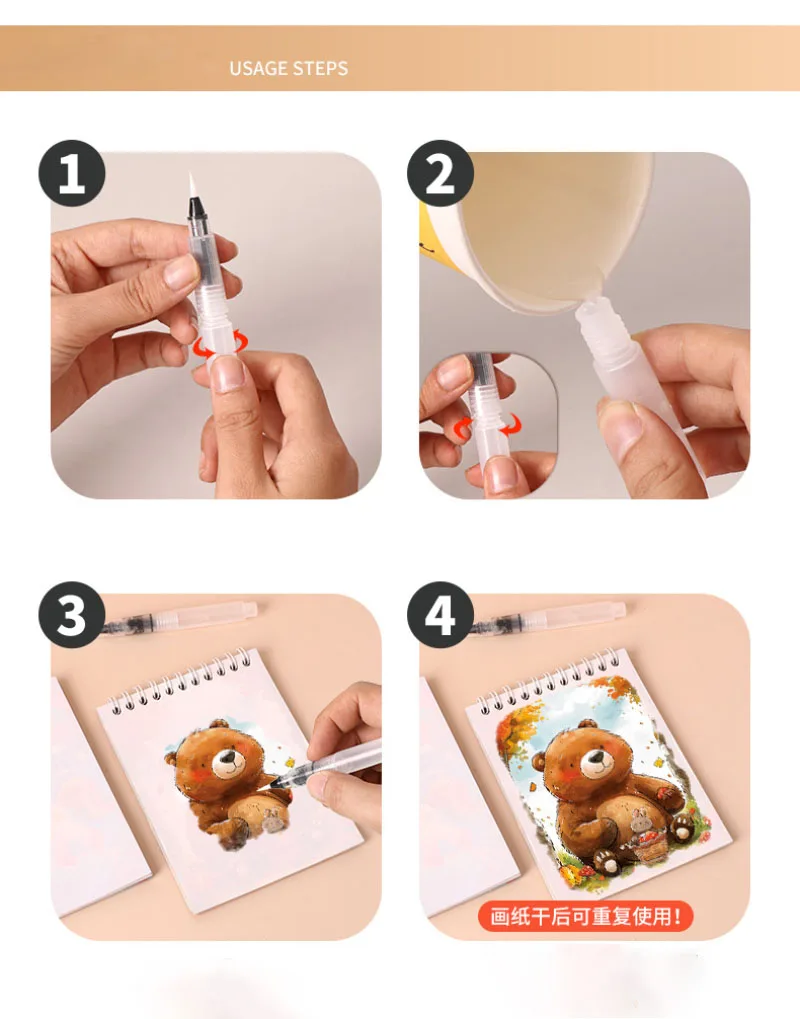 USAGE STEPS

1

2

3

4

画纸干后可重复使用!