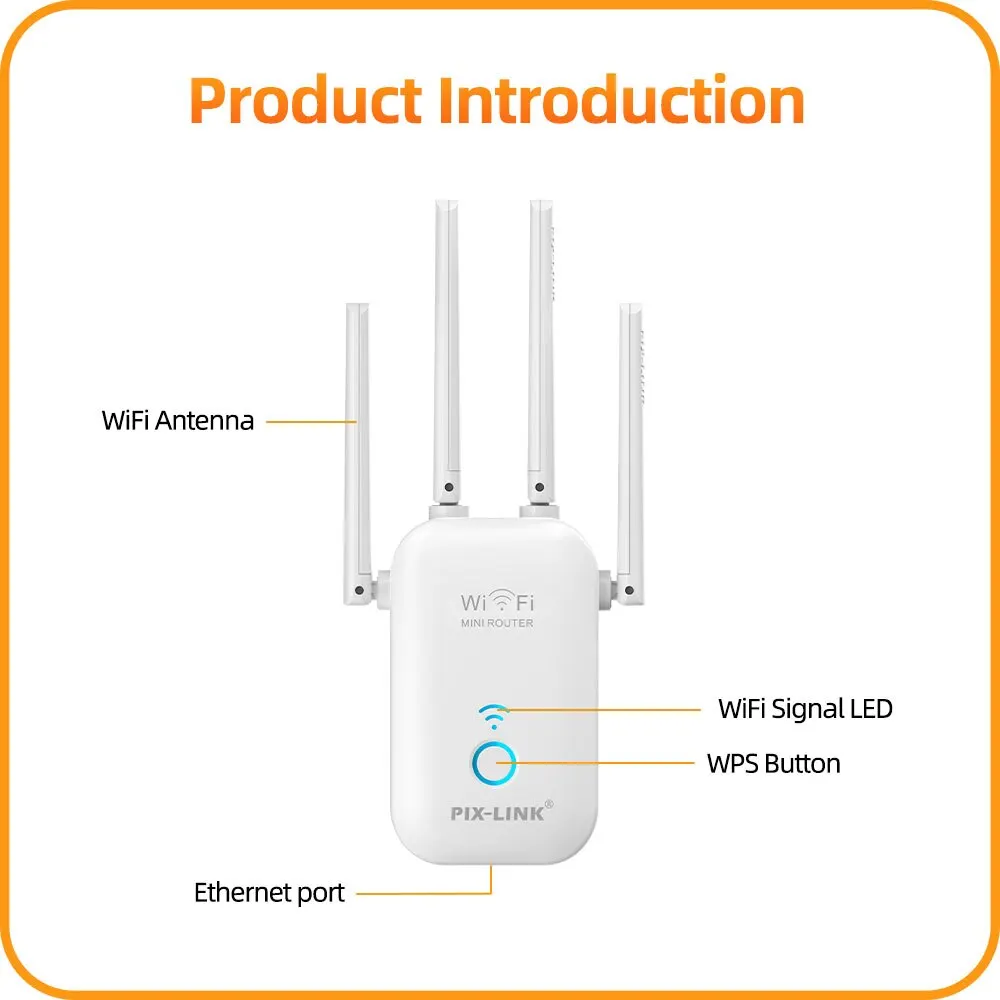 Product Introduction

WiFi Antenna

WiFi
MINI ROUTER

WiFi Signal LED

WPS Button

PIX-LINK®

Ethernet port