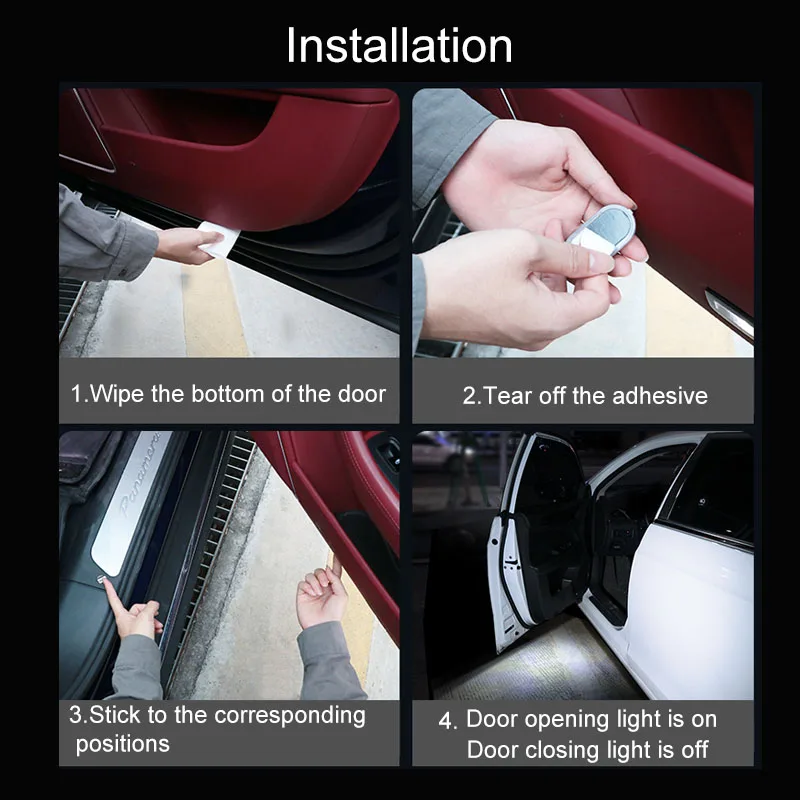 Installation

1.Wipe the bottom of the door

2.Tear off the adhesive

Panamera

3.Stick to the corresponding positions

4. Door opening light is on
Door closing light is off