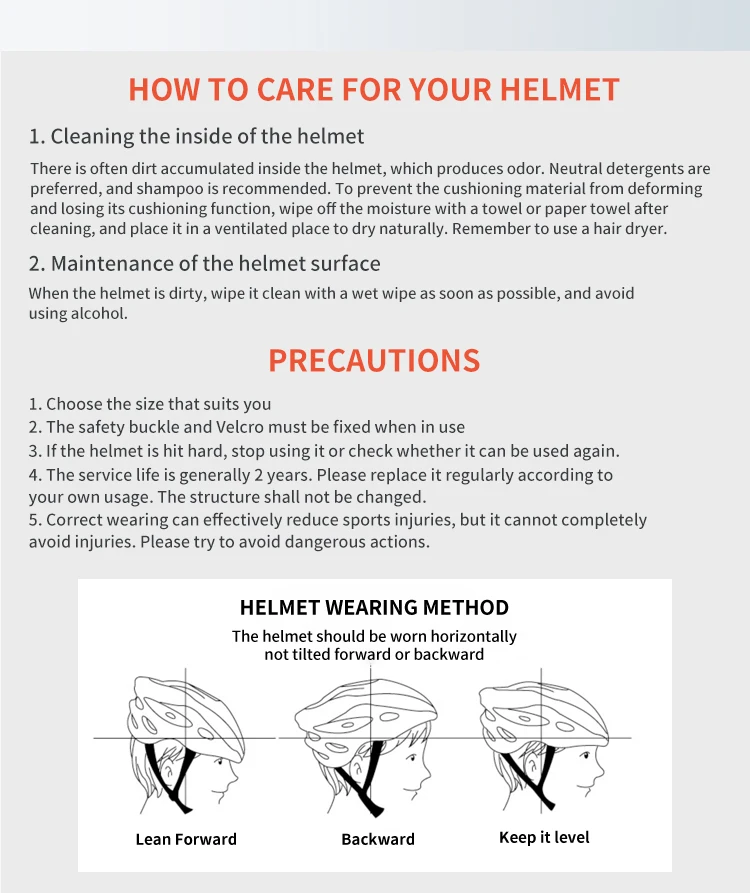 HOW TO CARE FOR YOUR HELMET

1. Cleaning the inside of the helmet

There is often dirt accumulated inside the helmet, which produces odor. Neutral detergents are preferred, and shampoo is recommended. To prevent the cushioning material from deforming and losing its cushioning function, wipe off the moisture with a towel or paper towel after cleaning, and place it in a ventilated place to dry naturally. Remember to use a hair dryer.

2. Maintenance of the helmet surface

When the helmet is dirty, wipe it clean with a wet wipe as soon as possible, and avoid using alcohol.

PRECAUTIONS

1. Choose the size that suits you
2. The safety buckle and Velcro must be fixed when in use
3. If the helmet is hit hard, stop using it or check whether it can be used again.
4. The service life is generally 2 years. Please replace it regularly according to your own usage. The structure shall not be changed.
5. Correct wearing can effectively reduce sports injuries, but it cannot completely avoid injuries. Please try to avoid dangerous actions.

HELMET WEARING METHOD

The helmet should be worn horizontally not tilted forward or backward

Lean Forward

Backward

Keep it level