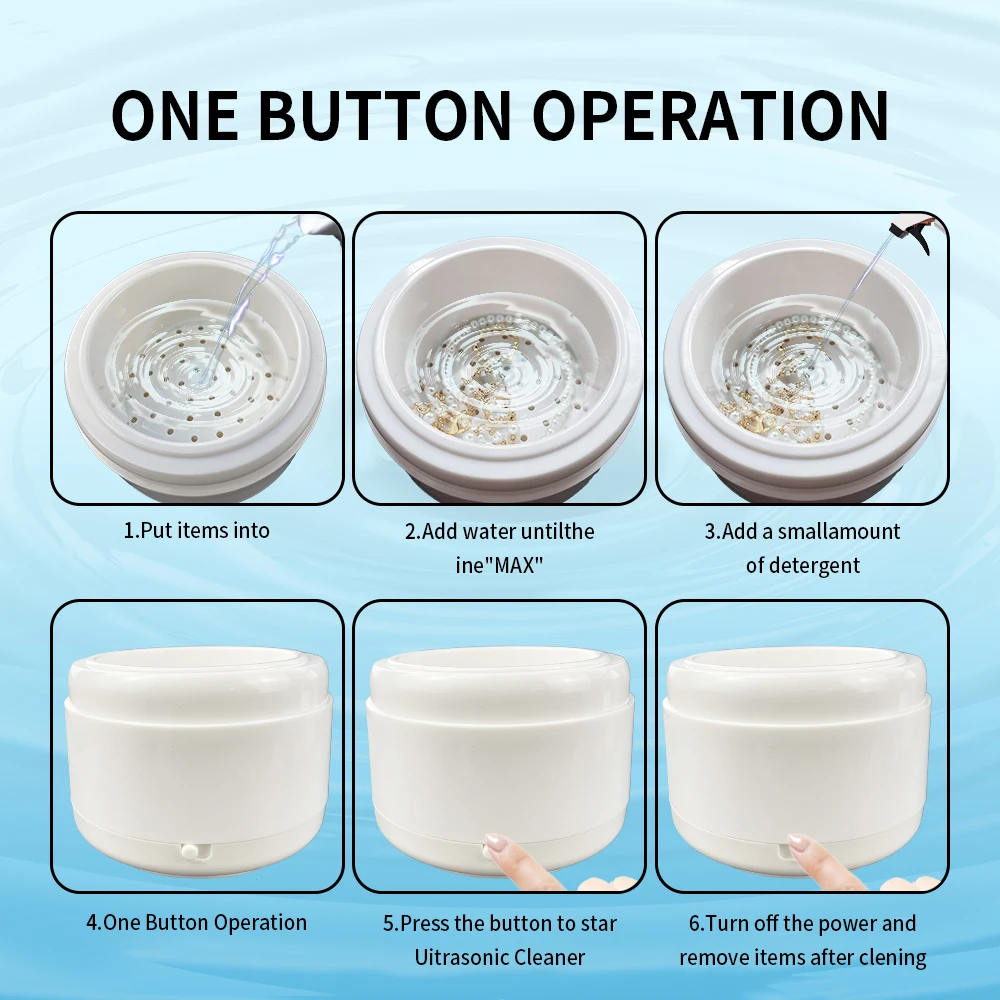 ONE BUTTON OPERATION

1.Put items into

2.Add water untilthe ine"MAX"

3.Add a smallamount of detergent

4.One Button Operation

5.Press the button to star Uitrasonic Cleaner

6.Turn off the power and remove items after clening