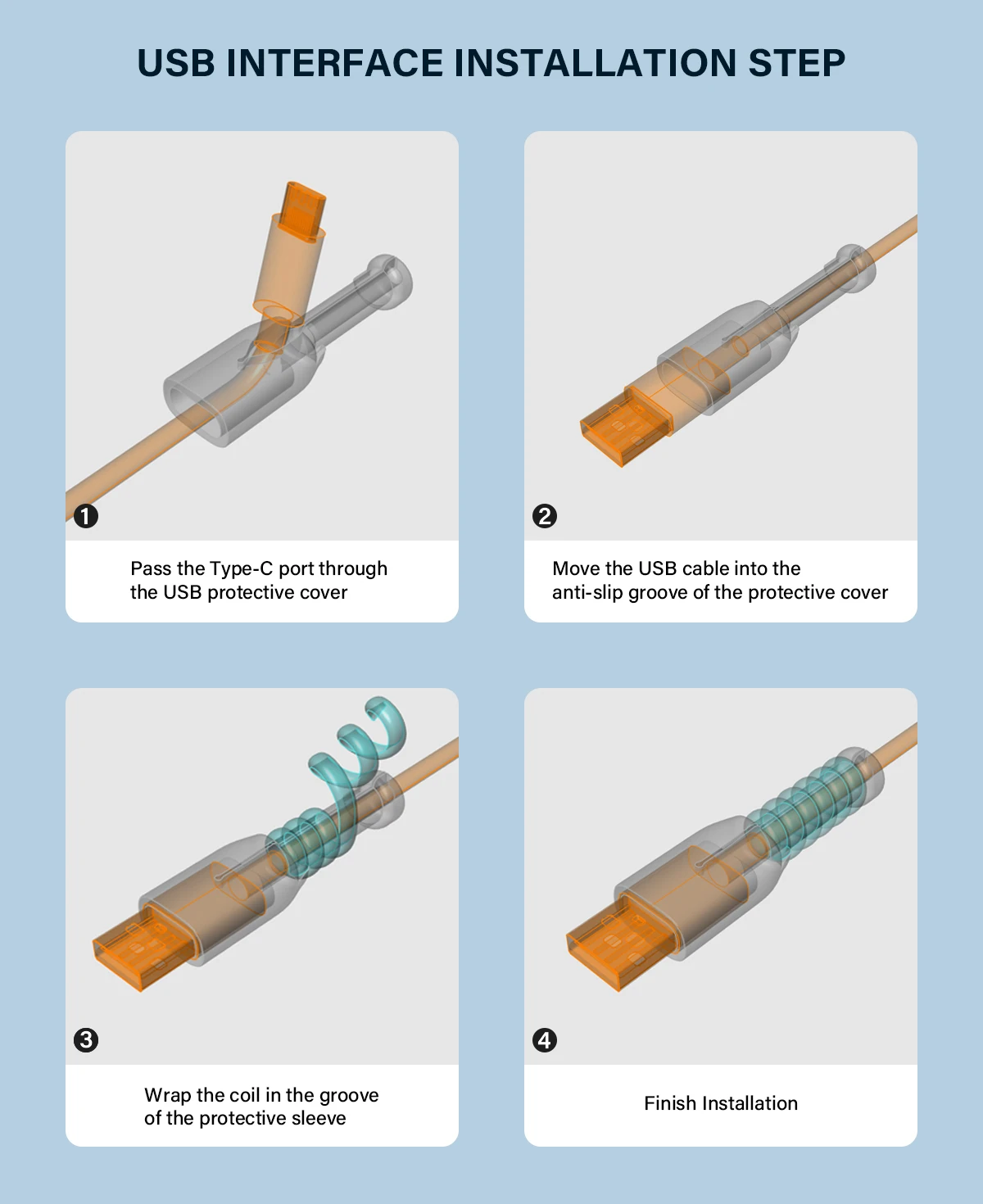 USB INTERFACE INSTALLATION STEP

1

Pass the Type-C port through the USB protective cover

2

Move the USB cable into the anti-slip groove of the protective cover

3

Wrap the coil in the groove of the protective sleeve

4

Finish Installation