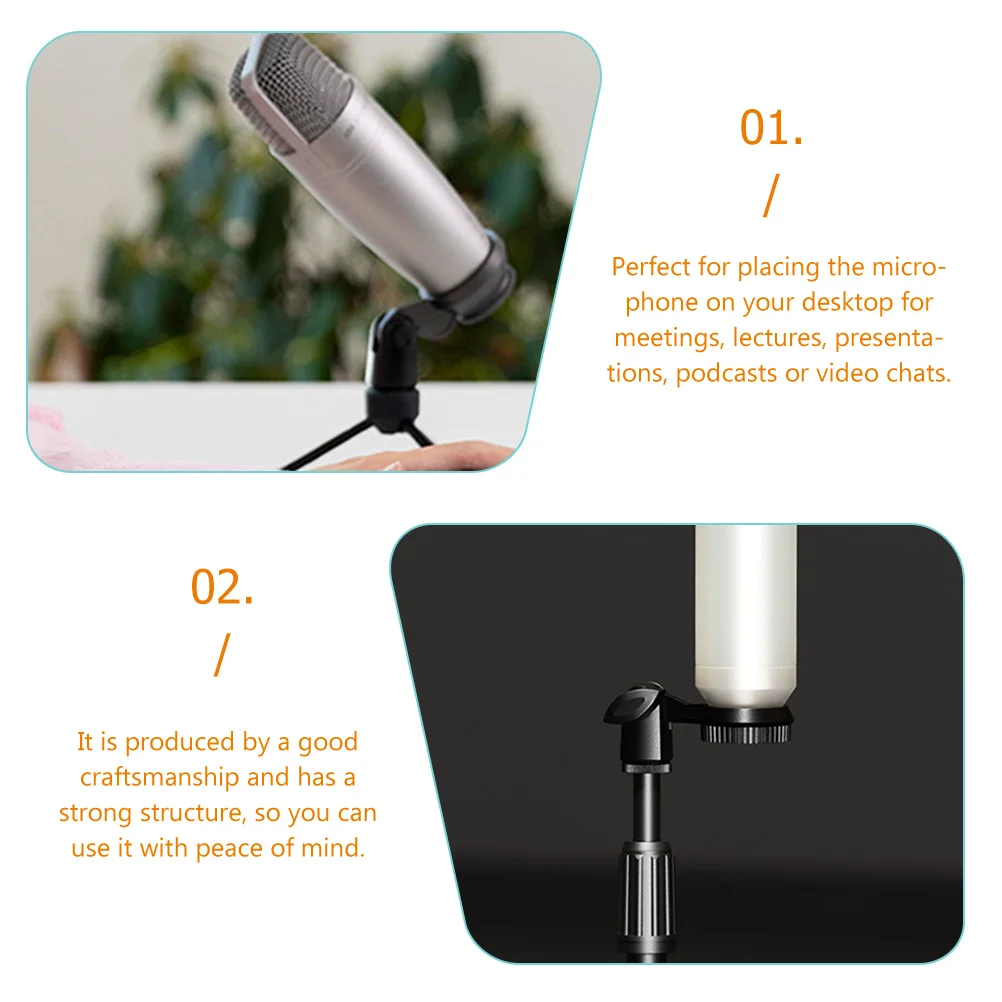 01.

/

Perfect for placing the microphone on your desktop for meetings, lectures, presentations, podcasts or video chats.

02.

/

It is produced by a good craftsmanship and has a strong structure, so you can use it with peace of mind.