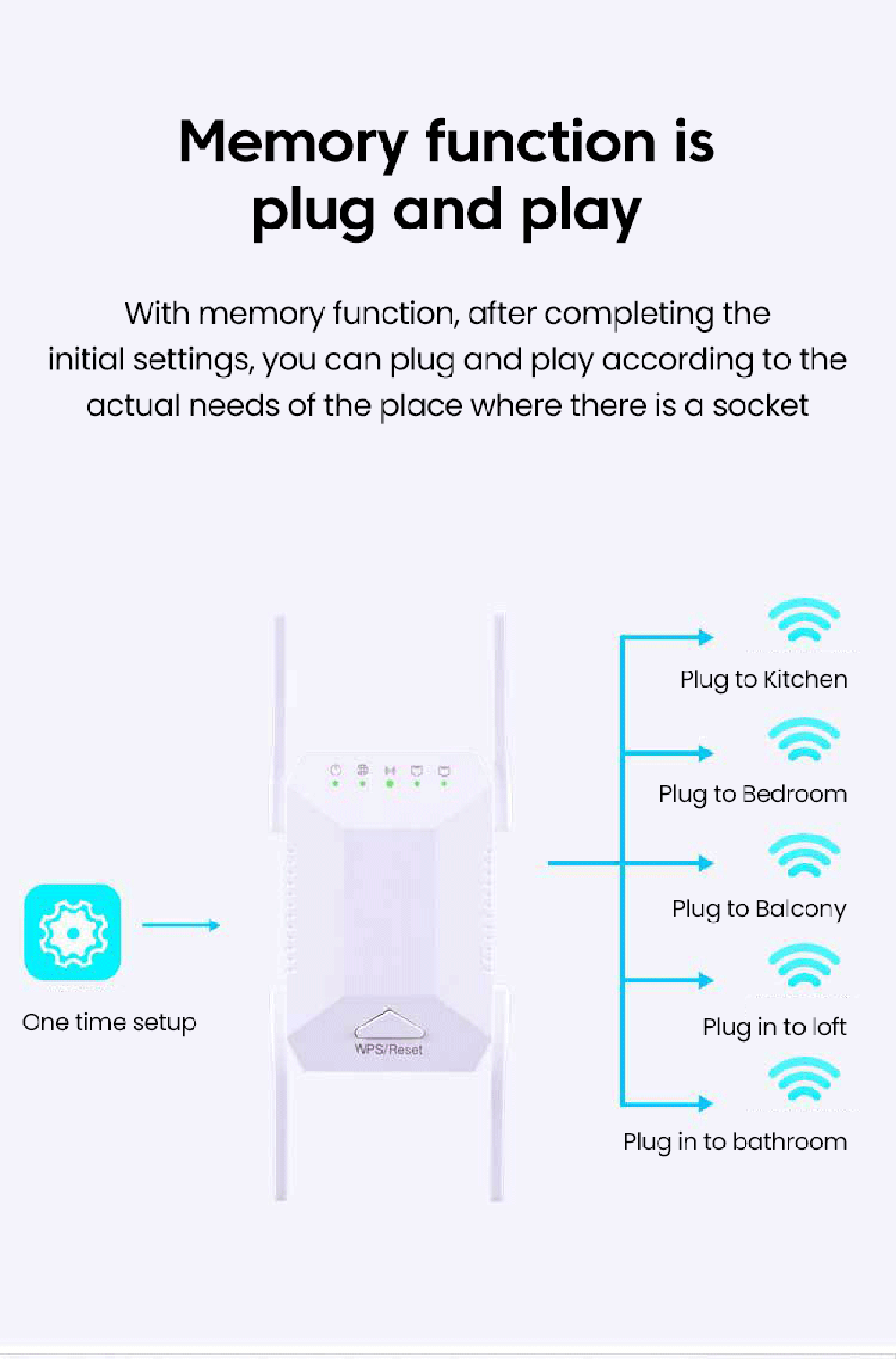 Memory function is plug and play

With memory function, after completing the initial settings, you can plug and play according to the actual needs of the place where there is a socket

One time setup

WPS/Reset

Plug to Kitchen

Plug to Bedroom

Plug to Balcony

Plug in to loft

Plug in to bathroom