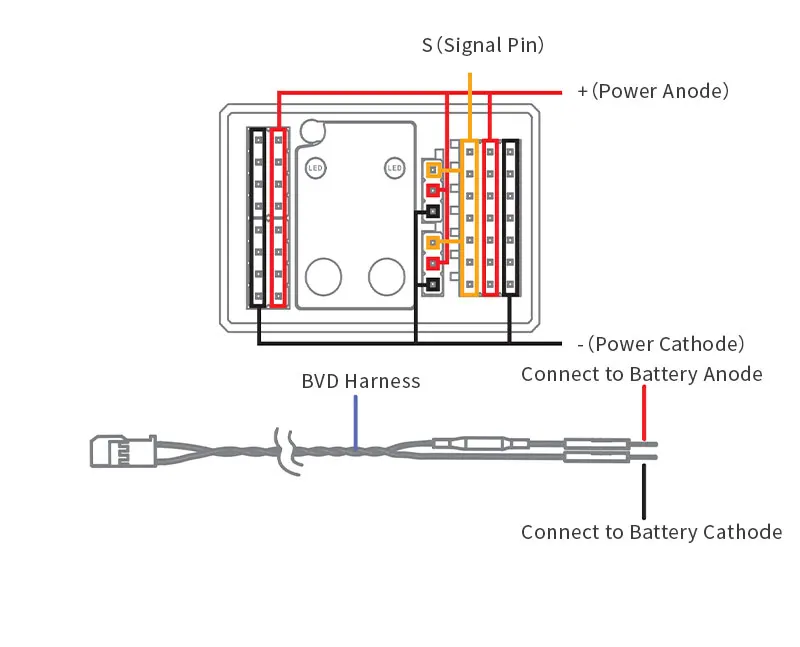 S (Signal Pin)

+ (Power Anode)

LED

LED

- (Power Cathode)

BVD Harness

Connect to Battery Anode

Connect to Battery Cathode