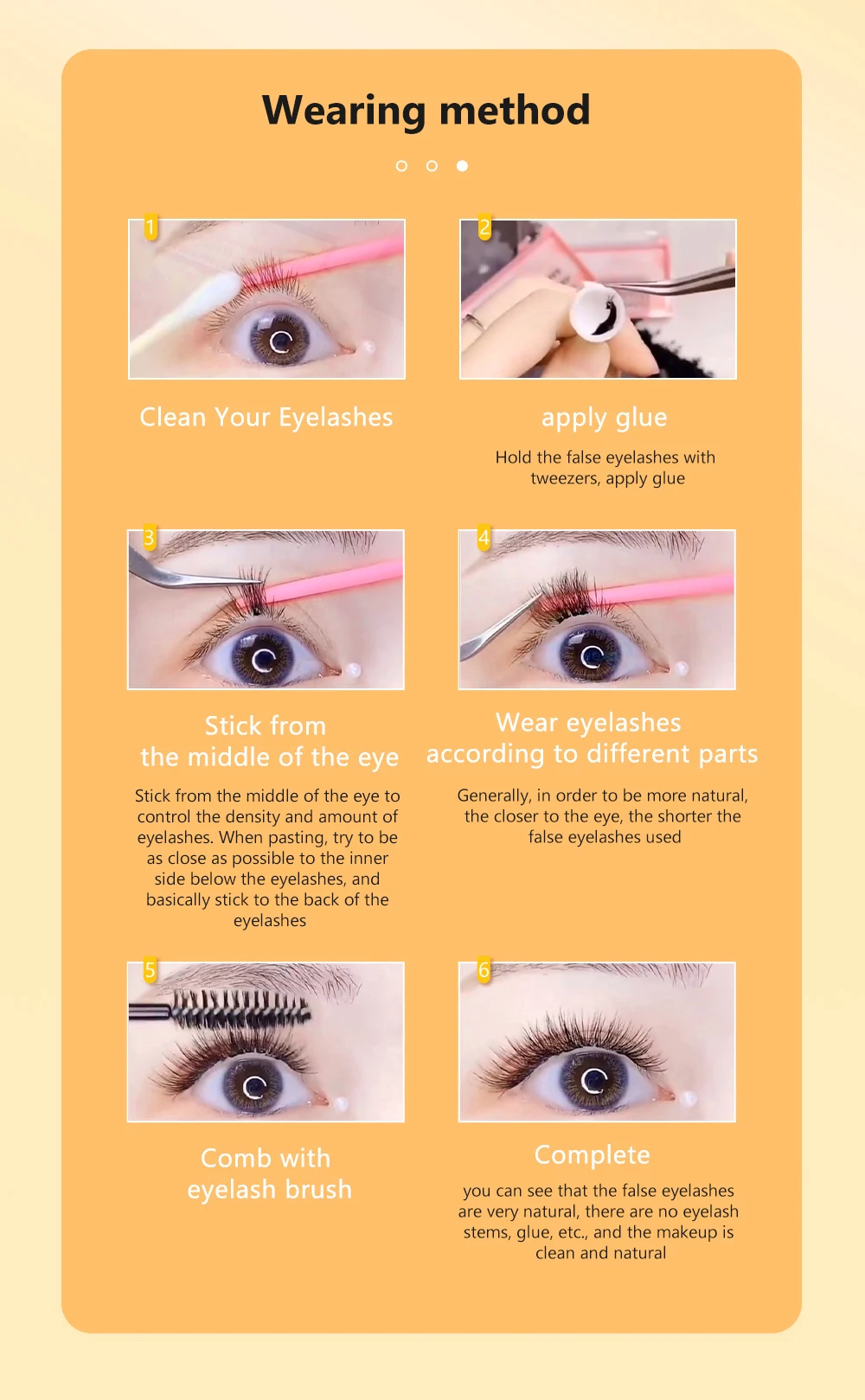 Wearing method

1

Clean Your Eyelashes

2

apply glue

Hold the false eyelashes with tweezers, apply glue

3

Stick from the middle of the eye

Stick from the middle of the eye to control the density and amount of eyelashes. When pasting, try to be as close as possible to the inner side below the eyelashes, and basically stick to the back of the eyelashes

4

Wear eyelashes according to different parts

Generally, in order to be more natural, the closer to the eye, the shorter the false eyelashes used

5

Comb with eyelash brush

6

Complete

you can see that the false eyelashes are very natural, there are no eyelash stems, glue, etc., and the makeup is clean and natural