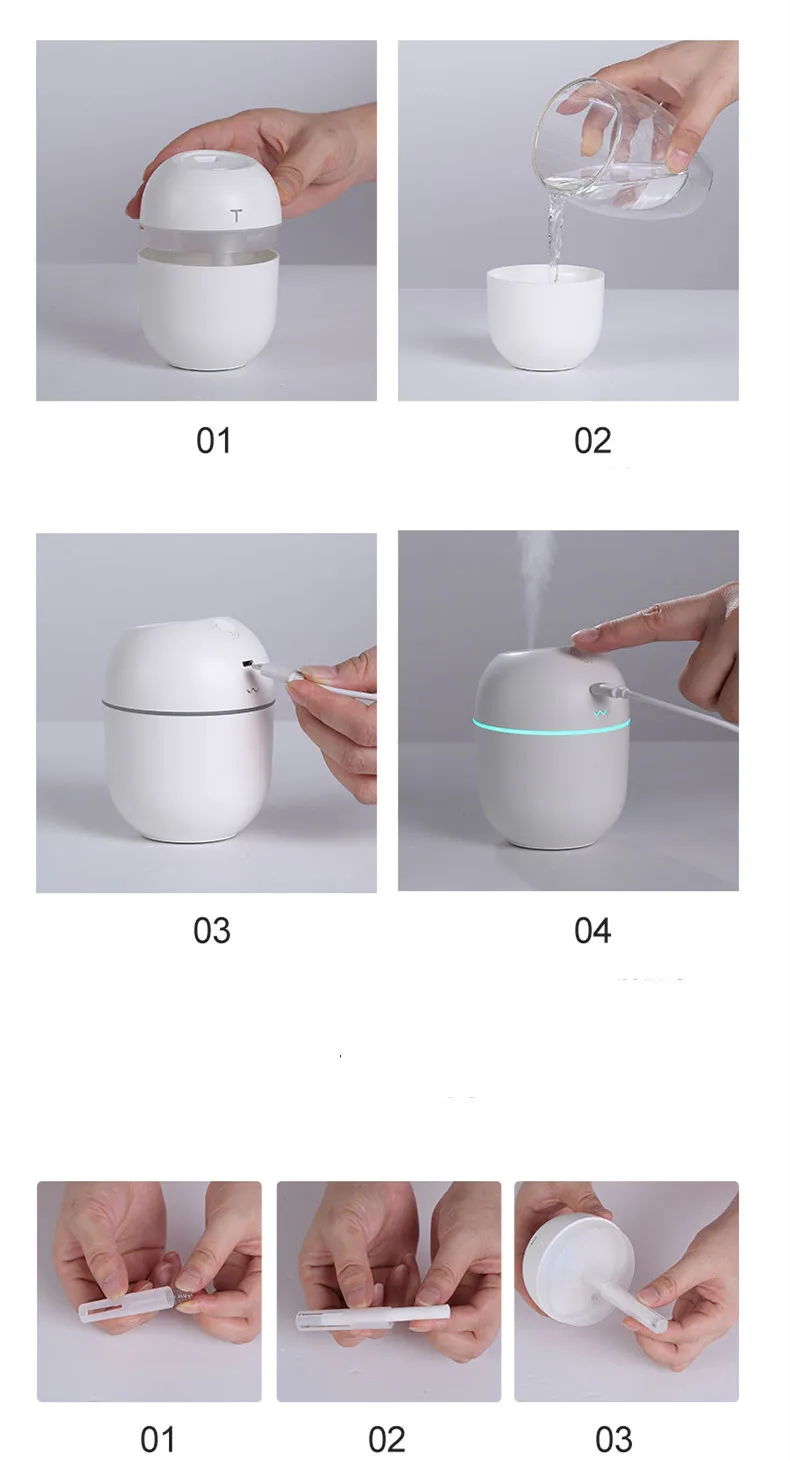 01

02

03

04

01

02

03