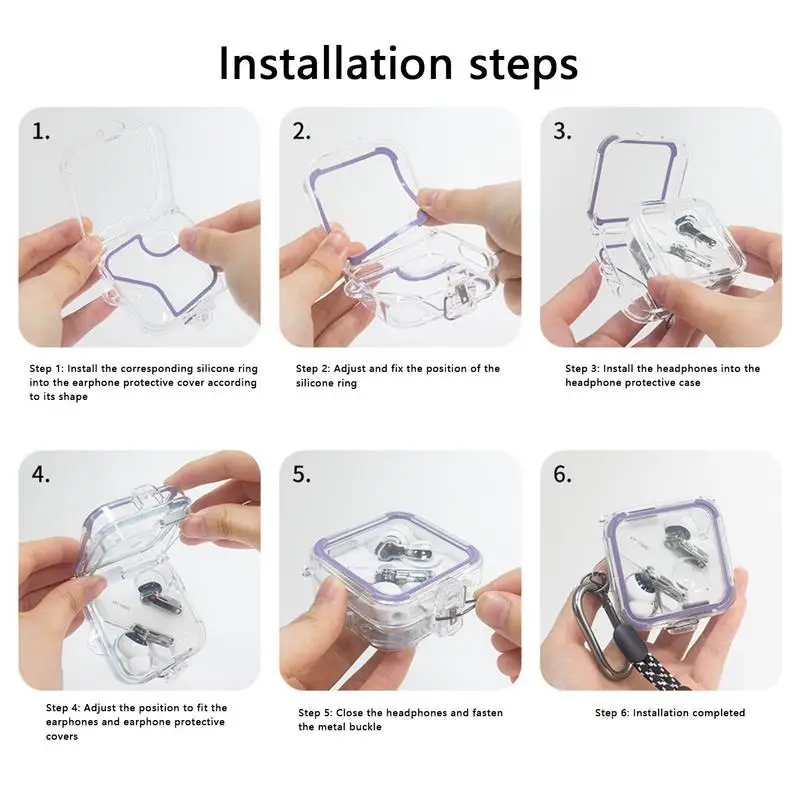 Installation steps

1.

Step 1: Install the corresponding silicone ring into the earphone protective cover according to its shape

2.

Step 2: Adjust and fix the position of the silicone ring

3.

Step 3: Install the headphones into the headphone protective case

4.

Step 4: Adjust the position to fit the earphones and earphone protective covers

5.

Step 5: Close the headphones and fasten the metal buckle

6.

Step 6: Installation completed