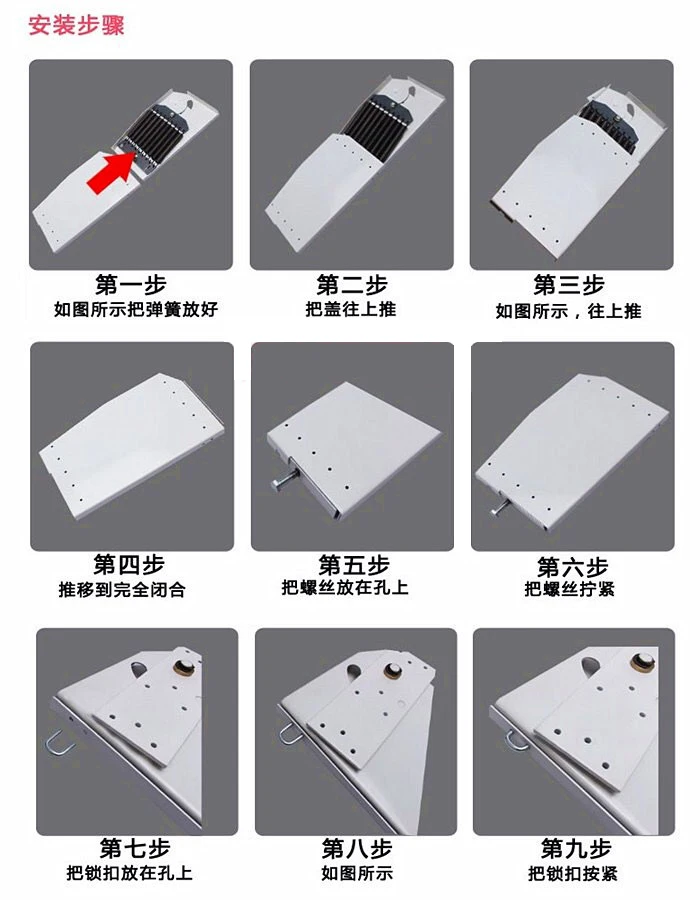 安装步骤

第一步
如图所示把弹簧放好

第二步
把盖往上推

第三步
如图所示，往上推

第四步
推移到完全闭合

第五步
把螺丝放在孔上

第六步
把螺丝拧紧

第七步
把锁扣放在孔上

第八步
如图所示

第九步
把锁扣按紧