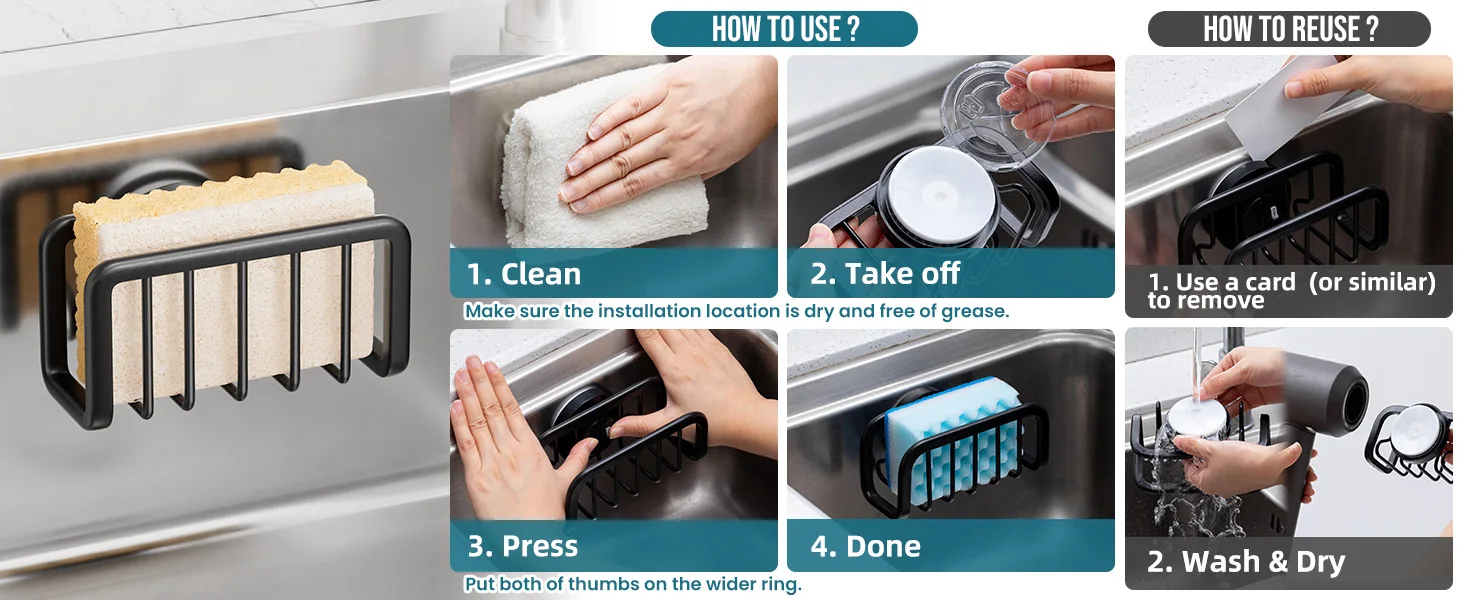 HOW TO USE ?

1. Clean

2. Take off

Make sure the installation location is dry and free of grease.

3. Press

4. Done

Put both of thumbs on the wider ring.

HOW TO REUSE ?

1. Use a card (or similar) to remove

2. Wash & Dry