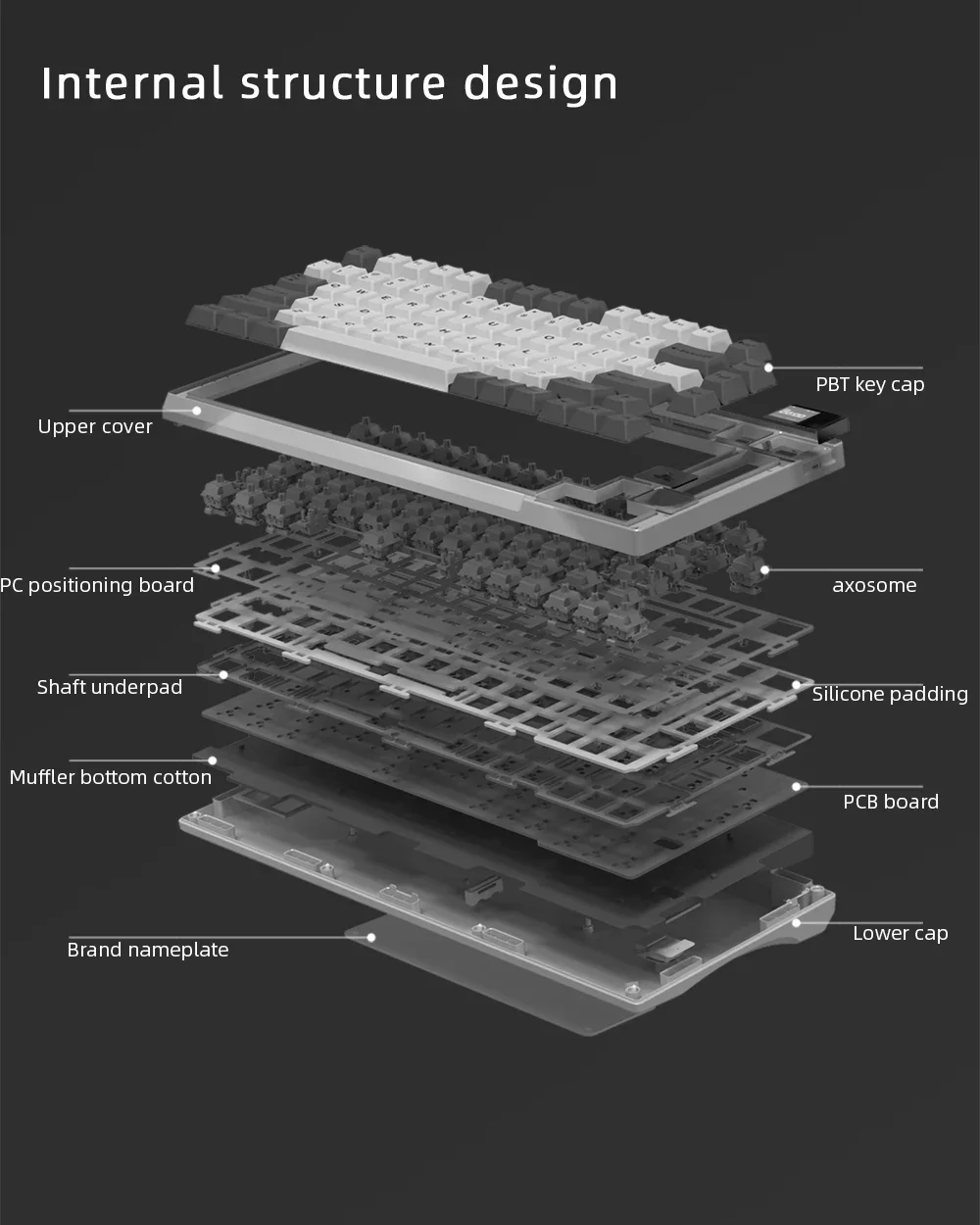 Internal structure design

PBT key cap

Upper cover

PC positioning board

axosome

Shaft underpad

Silicone padding

Muffler bottom cotton

PCB board

Brand nameplate

Lower cap