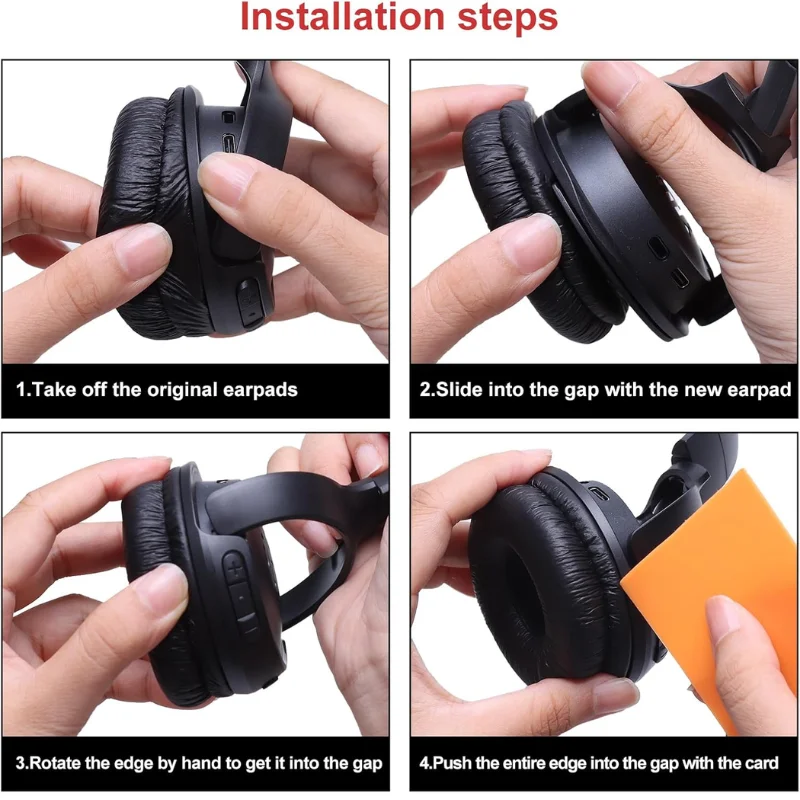 Installation steps

1.Take off the original earpads

2.Slide into the gap with the new earpad

3.Rotate the edge by hand to get it into the gap

4.Push the entire edge into the gap with the card