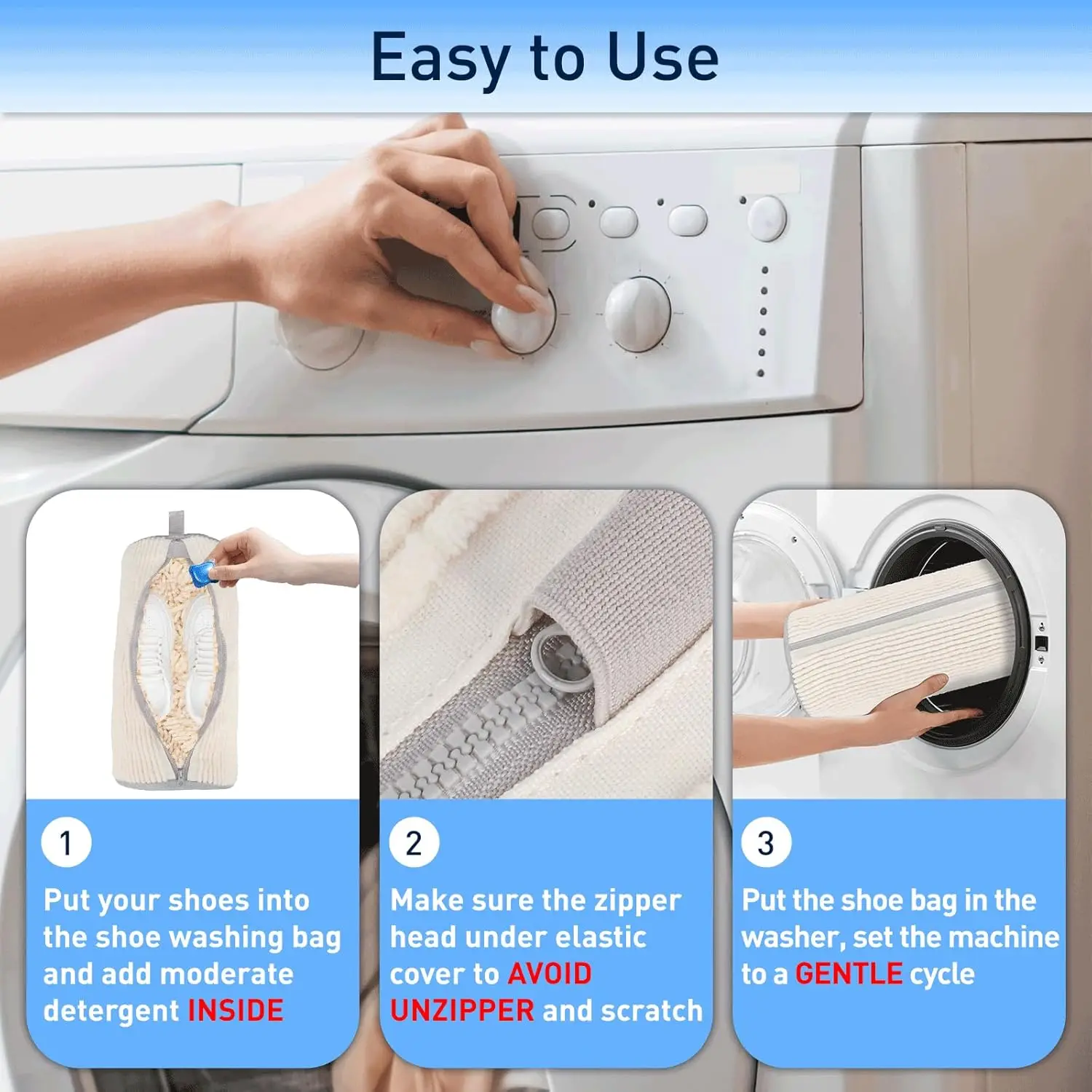 Easy to Use

1

Put your shoes into the shoe washing bag and add moderate detergent INSIDE

2

Make sure the zipper head under elastic cover to AVOID UNZIPPER and scratch

3

Put the shoe bag in the washer, set the machine to a GENTLE cycle