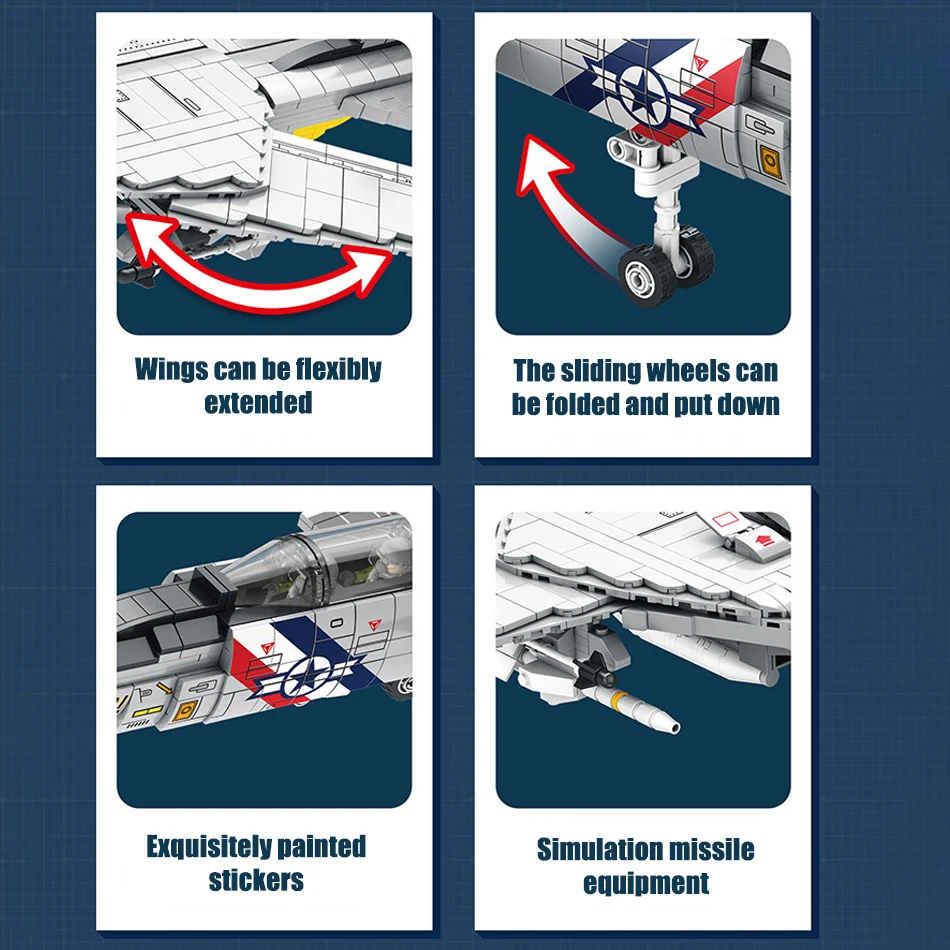 Wings can be flexibly extended

The sliding wheels can be folded and put down

Exquisitely painted stickers

Simulation missile equipment