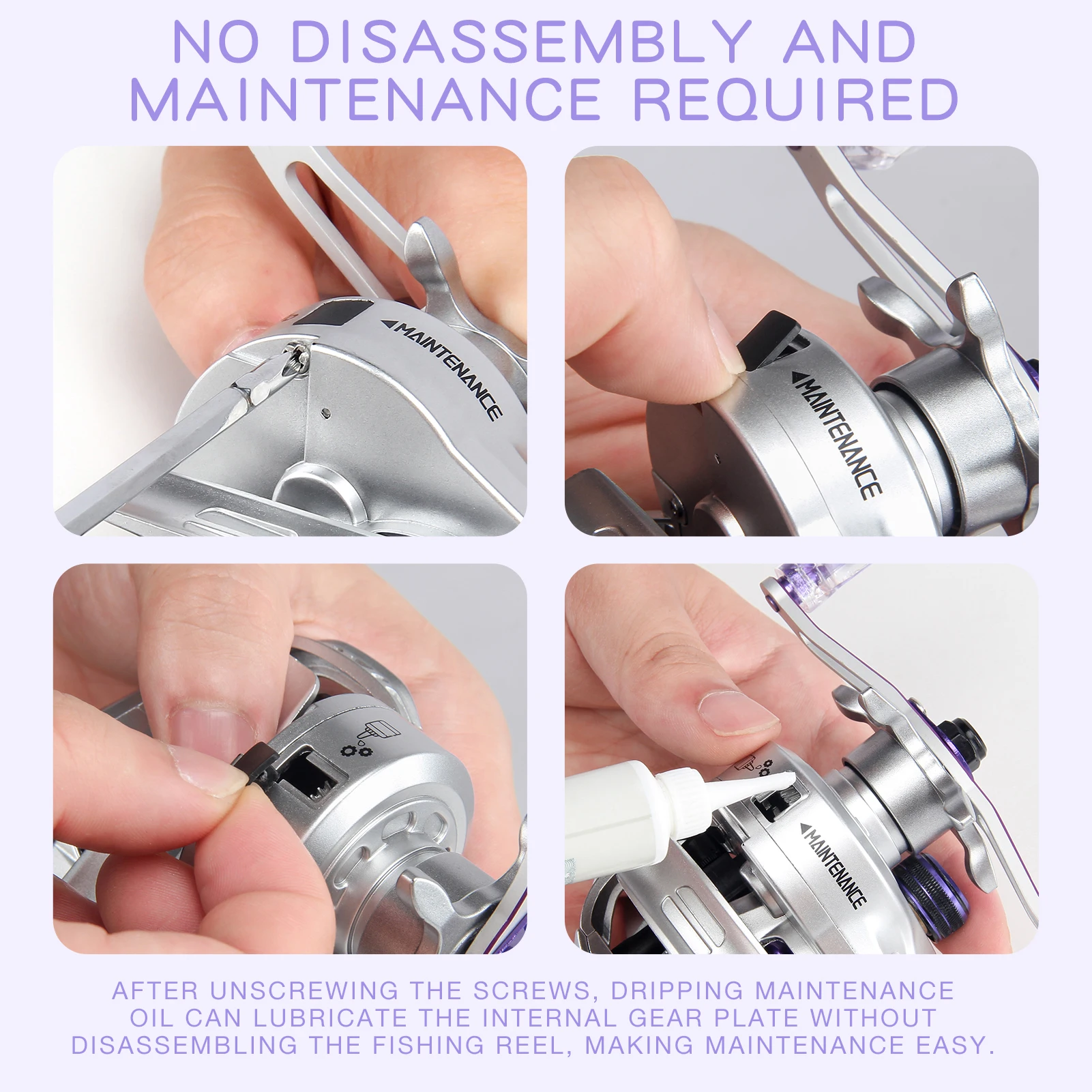 NO DISASSEMBLY AND MAINTENANCE REQUIRED

MAINTENANCE

MAINTENANCE

MAINTENANCE

AFTER UNSCREWING THE SCREWS, DRIPPING MAINTENANCE OIL CAN LUBRICATE THE INTERNAL GEAR PLATE WITHOUT DISASSEMBLING THE FISHING REEL, MAKING MAINTENANCE EASY.