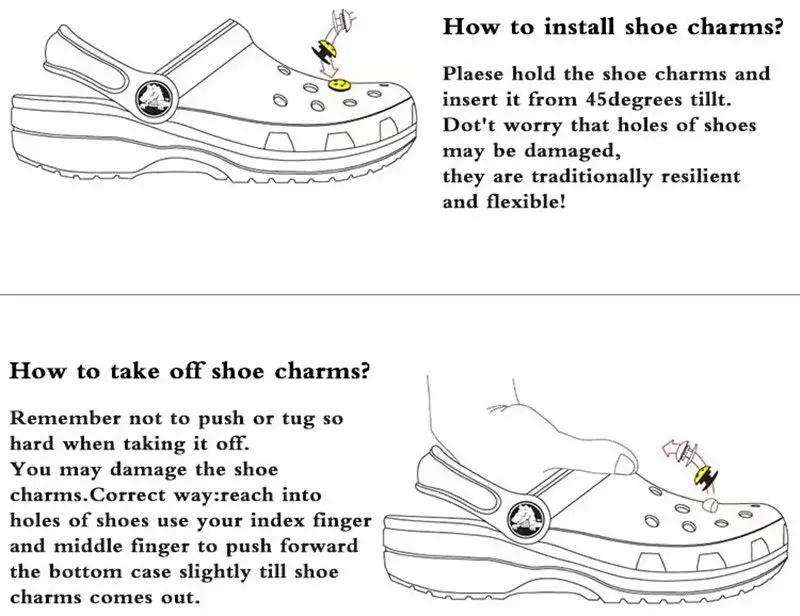 How to install shoe charms?

Plaese hold the shoe charms and insert it from 45degrees tillt. Dot't worry that holes of shoes may be damaged, they are traditionally resilient and flexible!

How to take off shoe charms?

Remember not to push or tug so hard when taking it off. You may damage the shoe charms.Correct way:reach into holes of shoes use your index finger and middle finger to push forward the bottom case slightly till shoe charms comes out.