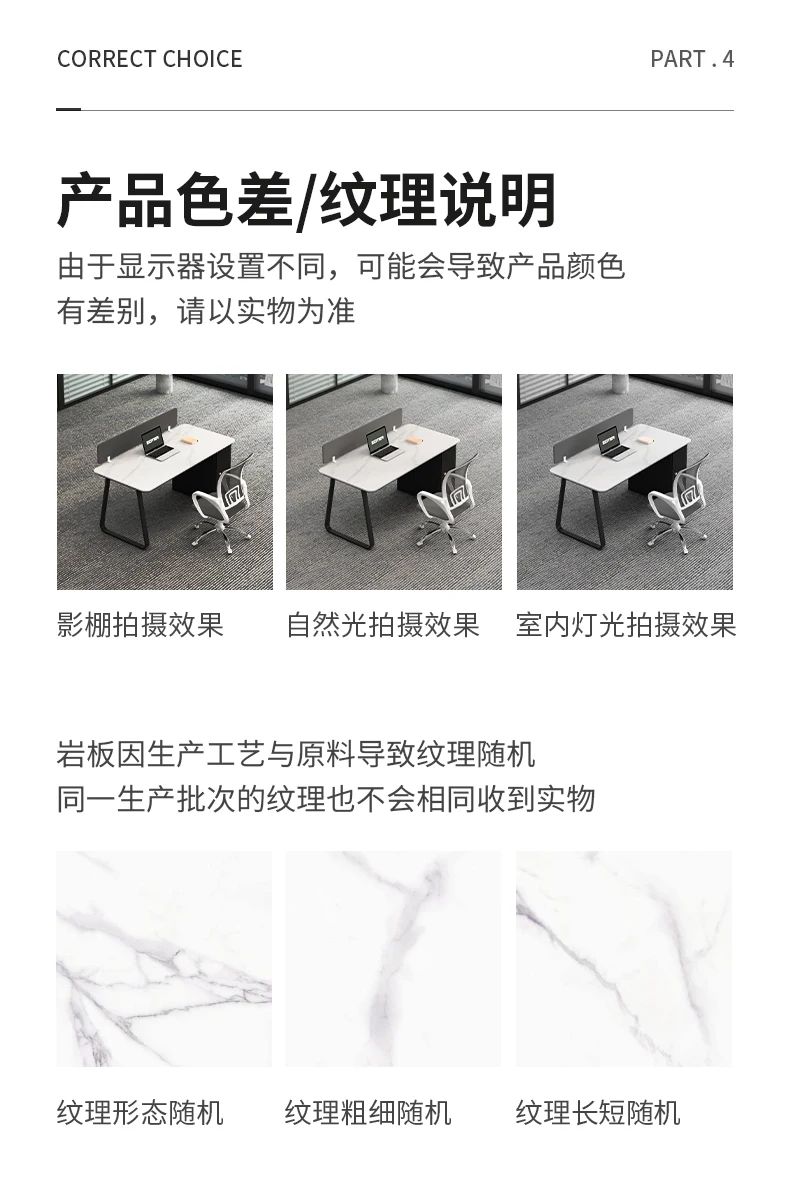 CORRECT CHOICE

PART . 4

产品色差/纹理说明

由于显示器设置不同，可能会导致产品颜色有差别，请以实物为准

影棚拍摄效果

自然光拍摄效果

室内灯光拍摄效果

岩板因生产工艺与原料导致纹理随机
同一生产批次的纹理也不会相同收到实物

纹理形态随机

纹理粗细随机

纹理长短随机