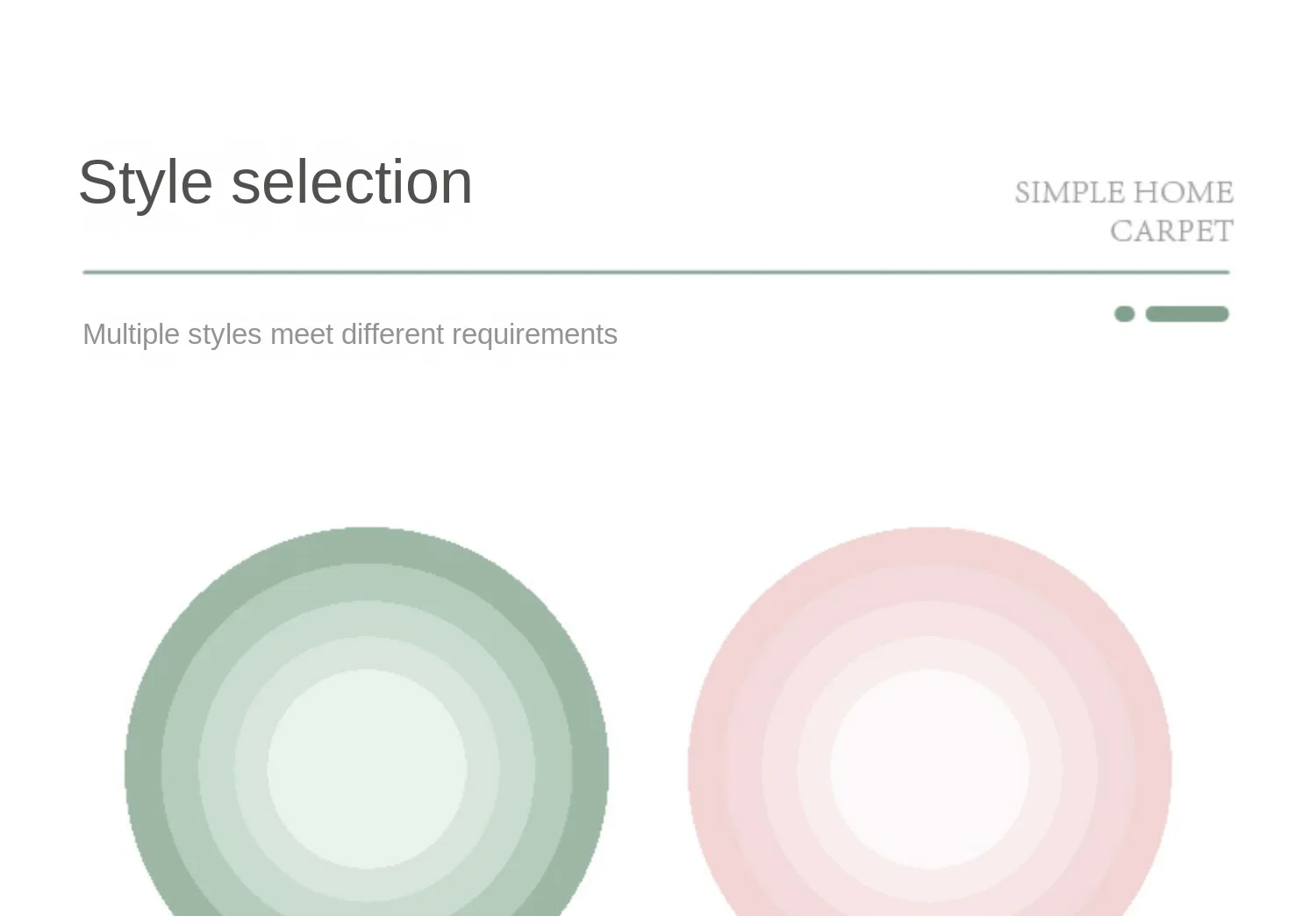 Style selection

SIMPLE HOME
CARPET

Multiple styles meet different requirements