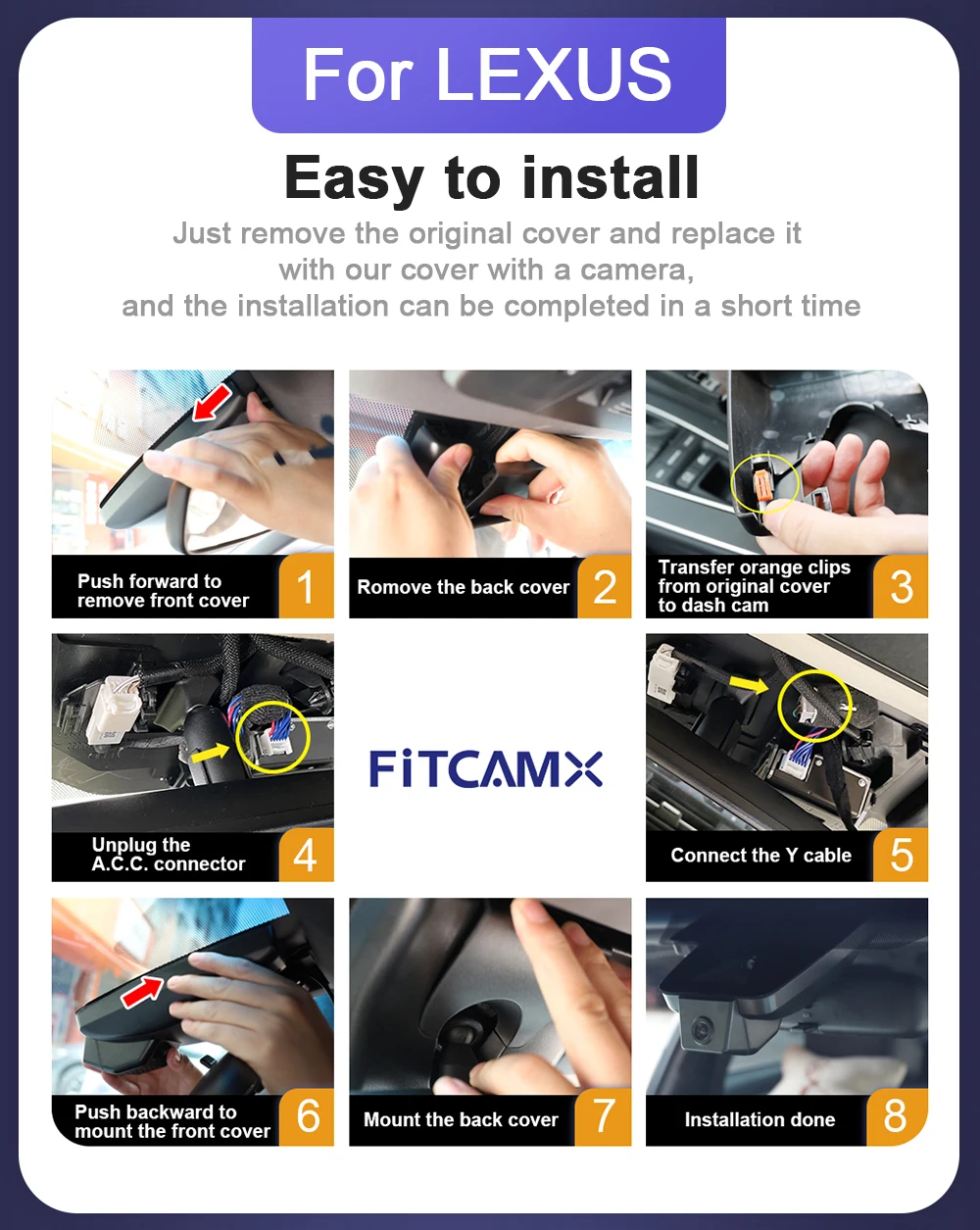 For LEXUS

Easy to install

Just remove the original cover and replace it with our cover with a camera, and the installation can be completed in a short time

Push forward to remove front cover 1

Romove the back cover 2

Transfer orange clips from original cover to dash cam 3

Unplug the A.C.C. connector 4

FiTCAMX

Connect the Y cable 5

Push backward to mount the front cover 6

Mount the back cover 7

Installation done 8