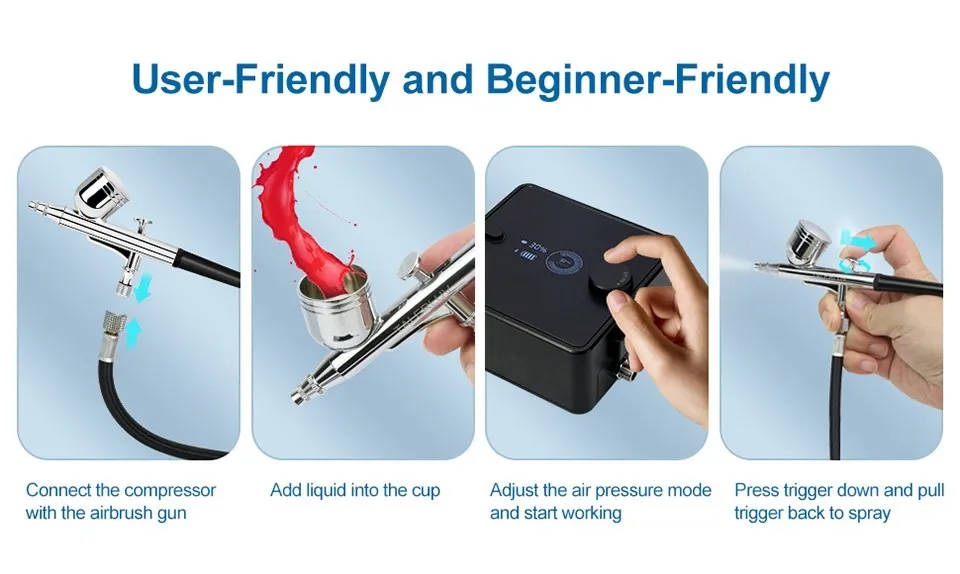 User-Friendly and Beginner-Friendly

30

Connect the compressor with the airbrush gun

Add liquid into the cup

Adjust the air pressure mode and start working

Press trigger down and pull trigger back to spray