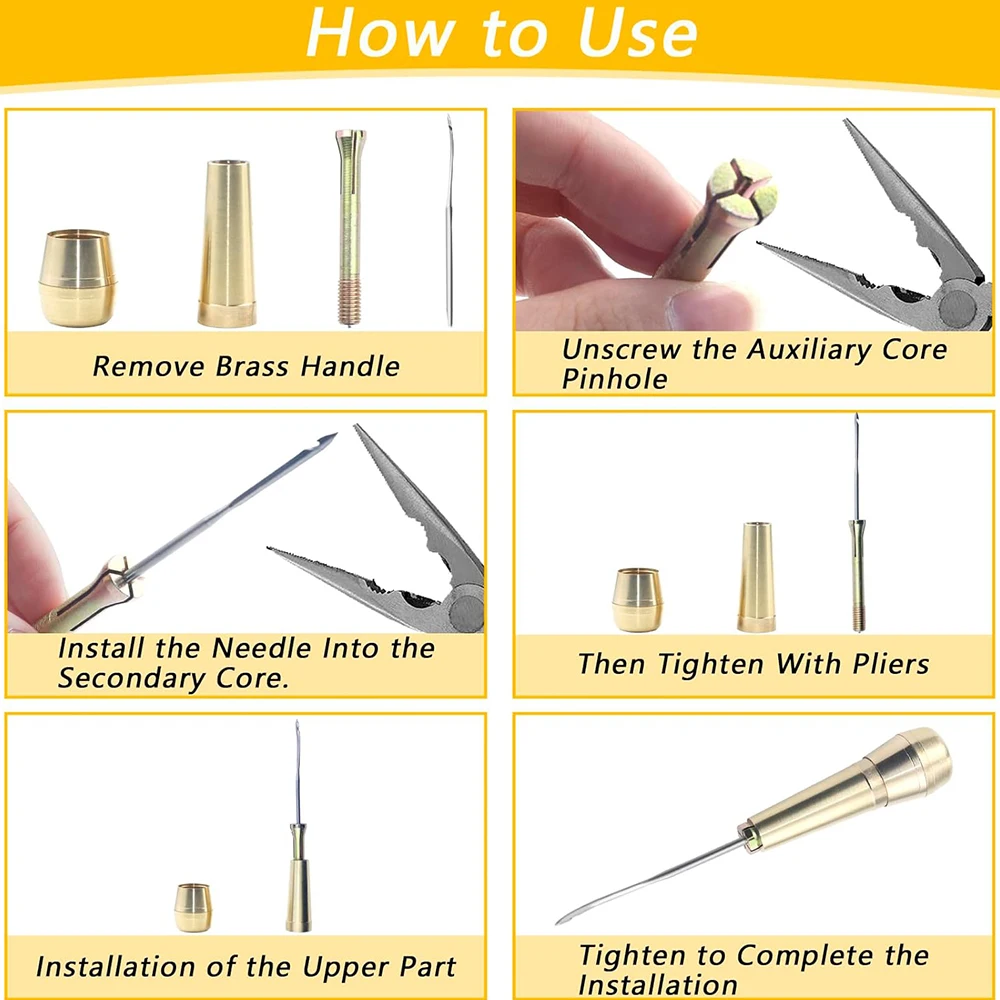 How to Use

Remove Brass Handle

Unscrew the Auxiliary Core Pinhole

Install the Needle Into the Secondary Core.

Then Tighten With Pliers

Installation of the Upper Part

Tighten to Complete the Installation