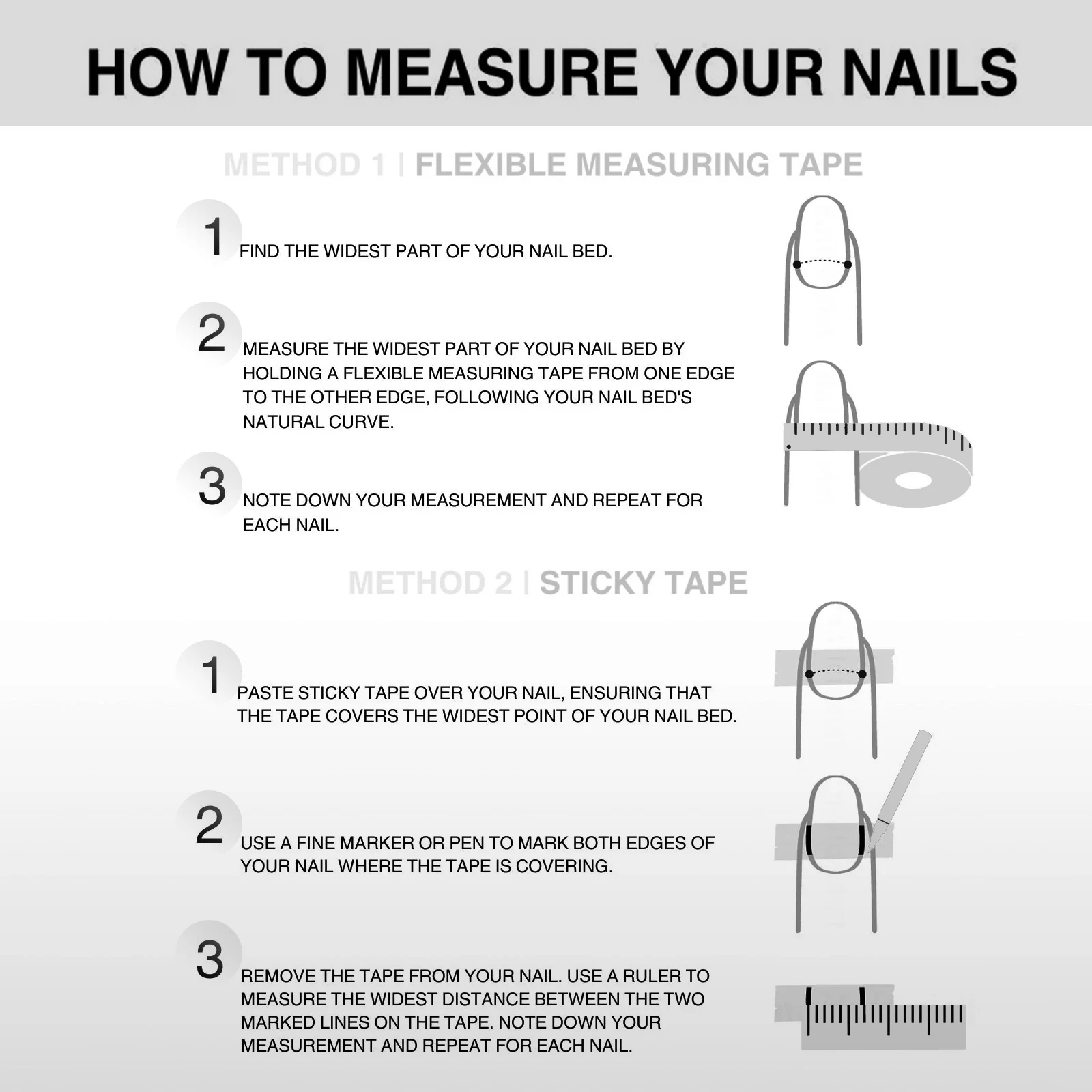 HOW TO MEASURE YOUR NAILS

METHOD 1 | FLEXIBLE MEASURING TAPE

1 FIND THE WIDEST PART OF YOUR NAIL BED.

2 MEASURE THE WIDEST PART OF YOUR NAIL BED BY HOLDING A FLEXIBLE MEASURING TAPE FROM ONE EDGE TO THE OTHER EDGE, FOLLOWING YOUR NAIL BED'S NATURAL CURVE.

3 NOTE DOWN YOUR MEASUREMENT AND REPEAT FOR EACH NAIL.

METHOD 2 | STICKY TAPE

1 PASTE STICKY TAPE OVER YOUR NAIL, ENSURING THAT THE TAPE COVERS THE WIDEST POINT OF YOUR NAIL BED.

2 USE A FINE MARKER OR PEN TO MARK BOTH EDGES OF YOUR NAIL WHERE THE TAPE IS COVERING.

3 REMOVE THE TAPE FROM YOUR NAIL. USE A RULER TO MEASURE THE WIDEST DISTANCE BETWEEN THE TWO MARKED LINES ON THE TAPE. NOTE DOWN YOUR MEASUREMENT AND REPEAT FOR EACH NAIL.