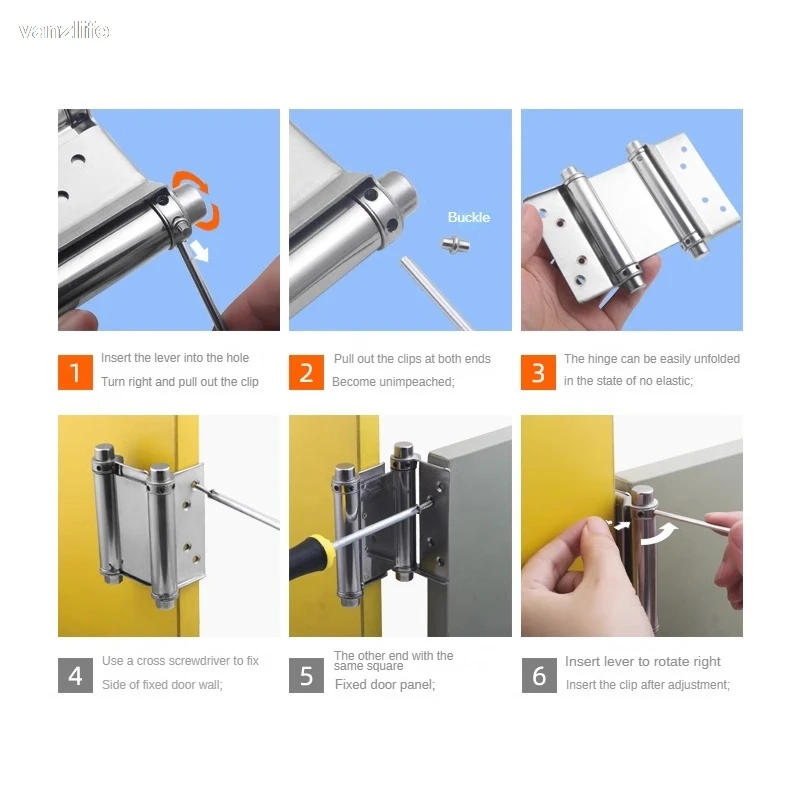 vanzlife

Buckle

1 Insert the lever into the hole
Turn right and pull out the clip

2 Pull out the clips at both ends
Become unimpeached;

3 The hinge can be easily unfolded
in the state of no elastic;

4 Use a cross screwdriver to fix
Side of fixed door wall;

5 The other end with the same square
Fixed door panel;

6 Insert lever to rotate right
Insert the clip after adjustment;