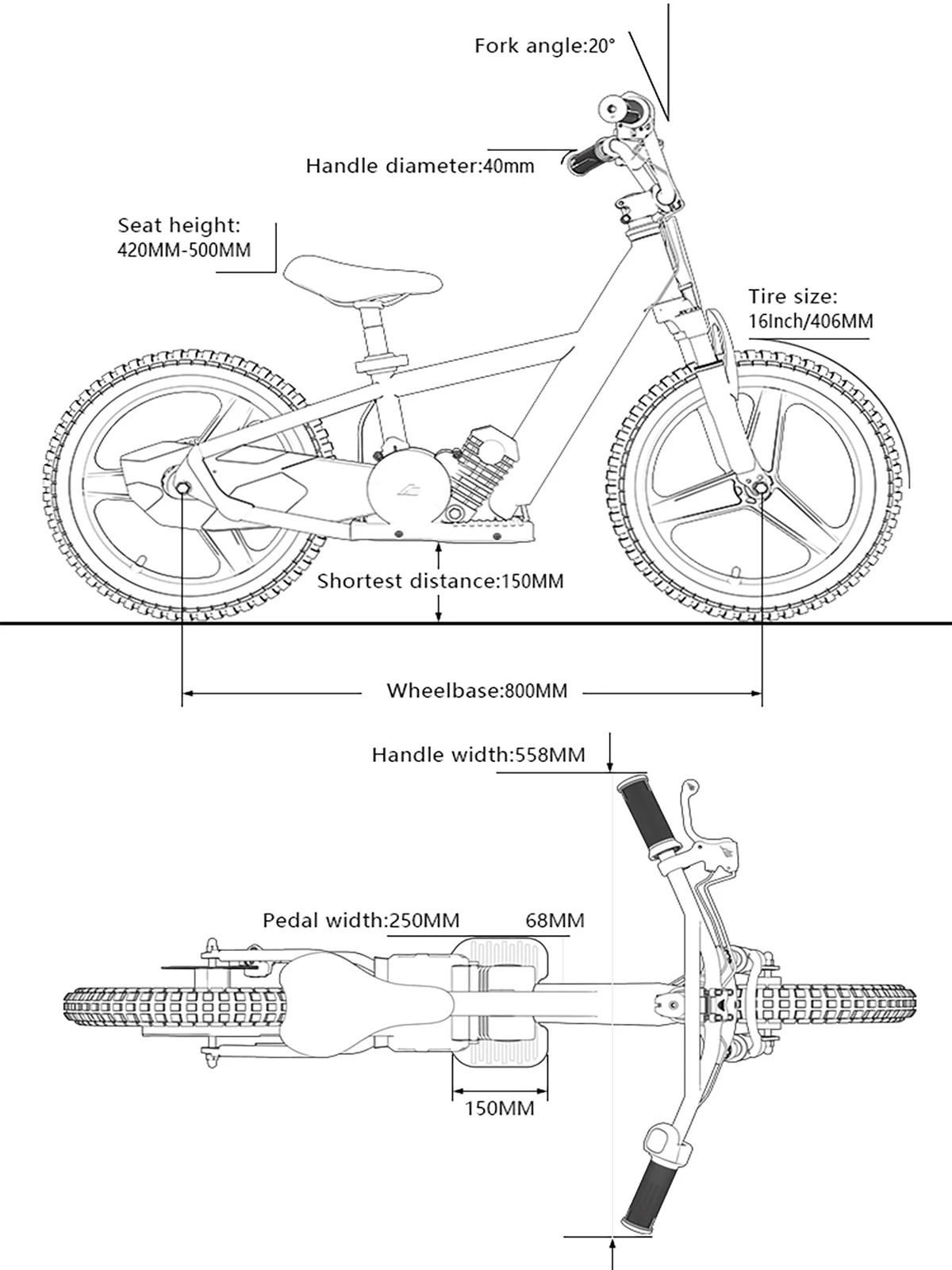 Fork angle:20°

Handle diameter:40mm

Seat height:
420MM-500MM

Tire size:
16Inch/406MM

Shortest distance:150MM

Wheelbase:800MM

Handle width:558MM

Pedal width:250MM

68MM

150MM