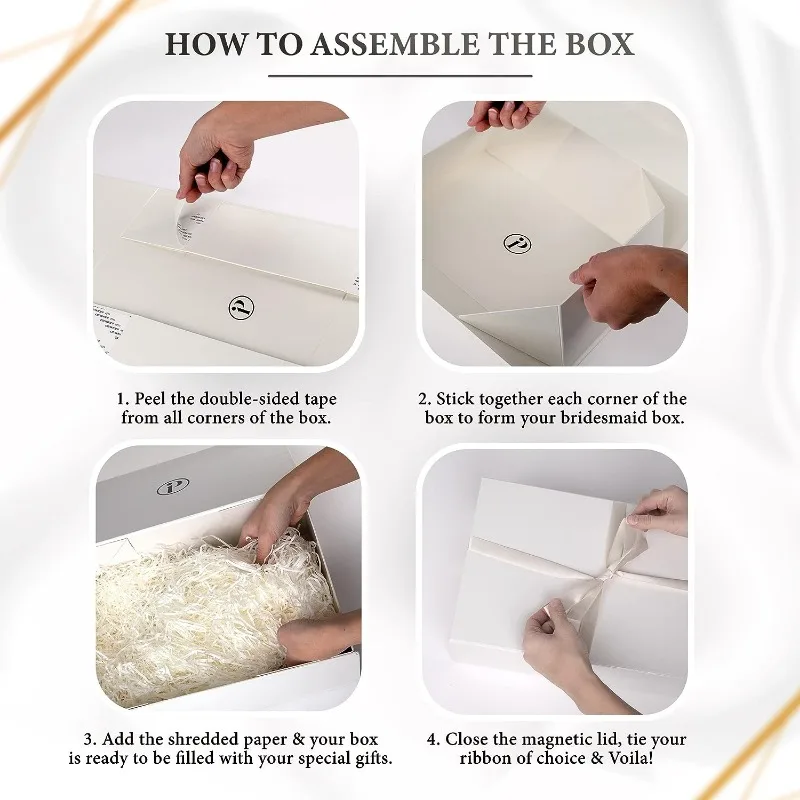 HOW TO ASSEMBLE THE BOX

1. Peel the double-sided tape from all corners of the box.

2. Stick together each corner of the box to form your bridesmaid box.

3. Add the shredded paper & your box is ready to be filled with your special gifts.

4. Close the magnetic lid, tie your ribbon of choice & Voila!