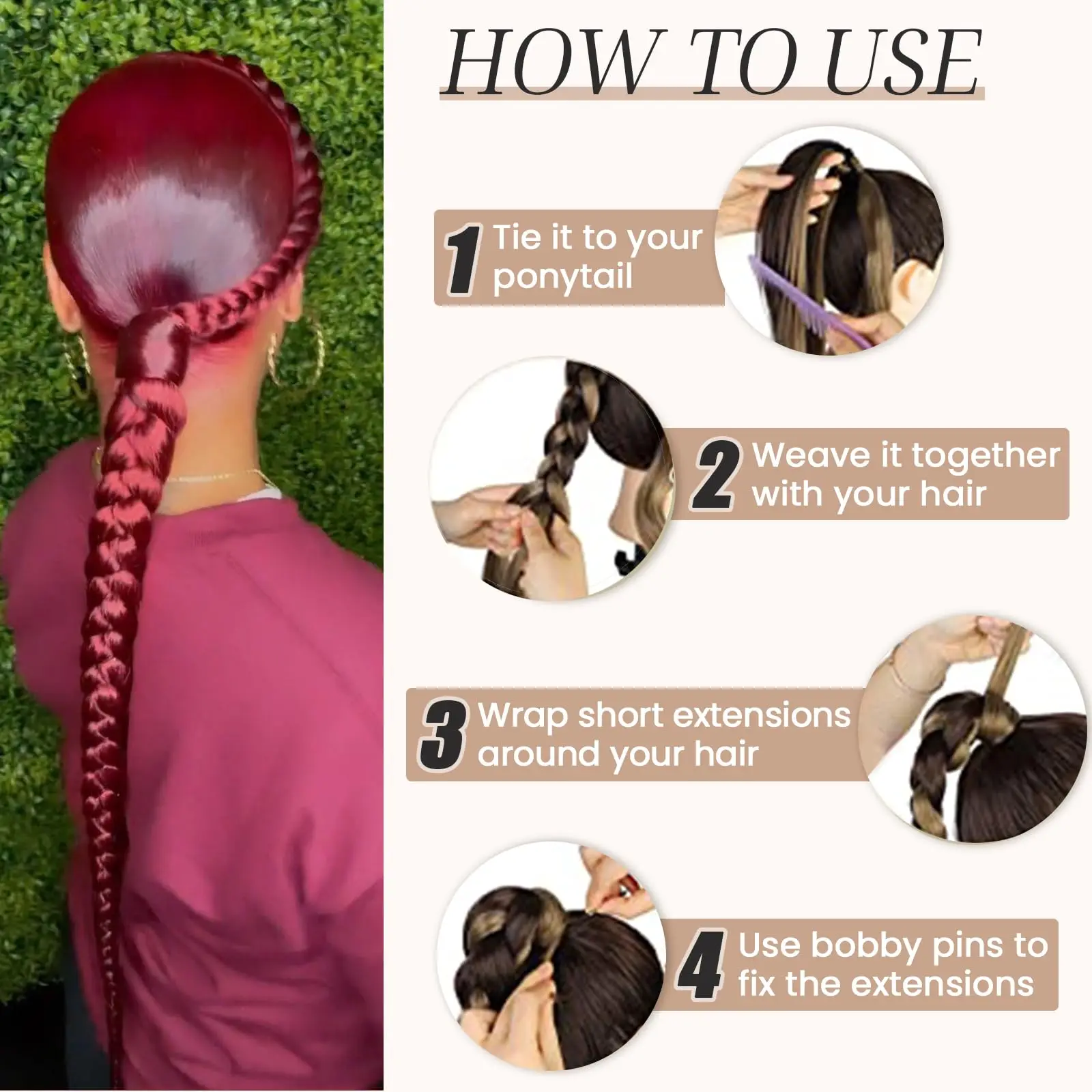 HOW TO USE

1 Tie it to your ponytail

2 Weave it together with your hair

3 Wrap short extensions around your hair

4 Use bobby pins to fix the extensions