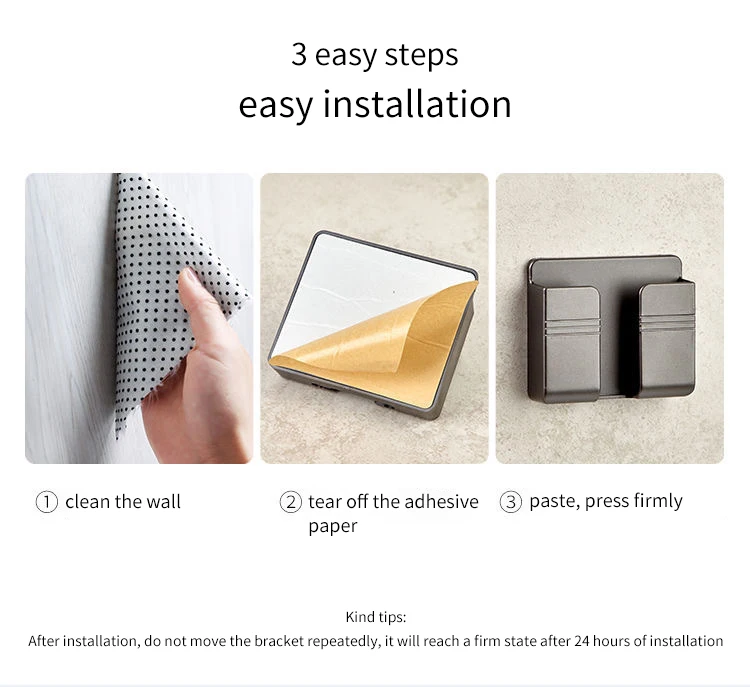 3 easy steps
easy installation

① clean the wall

② tear off the adhesive paper

③ paste, press firmly

Kind tips:
After installation, do not move the bracket repeatedly, it will reach a firm state after 24 hours of installation