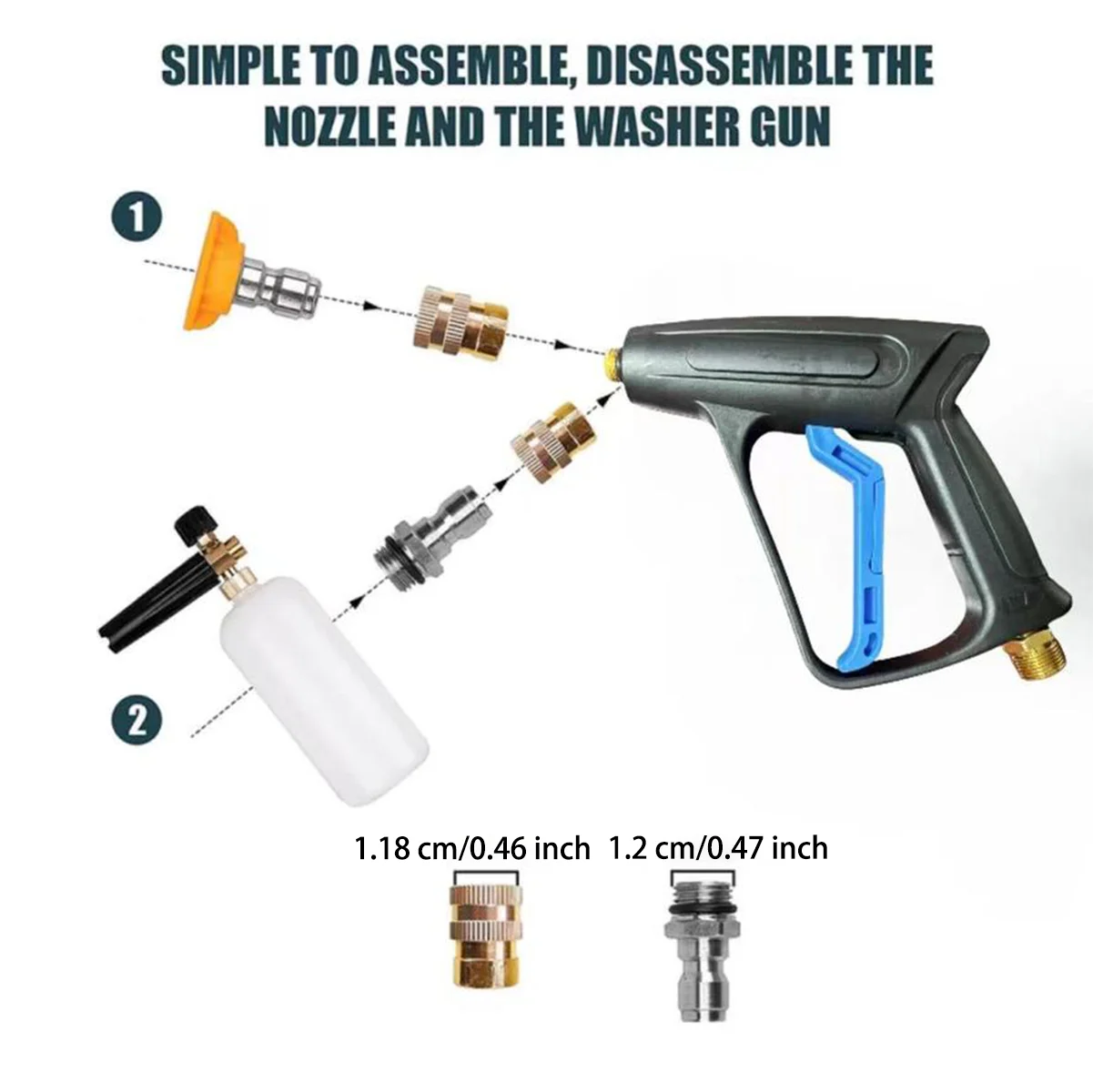 SIMPLE TO ASSEMBLE, DISASSEMBLE THE NOZZLE AND THE WASHER GUN

1

2

1.18 cm/0.46 inch 1.2 cm/0.47 inch