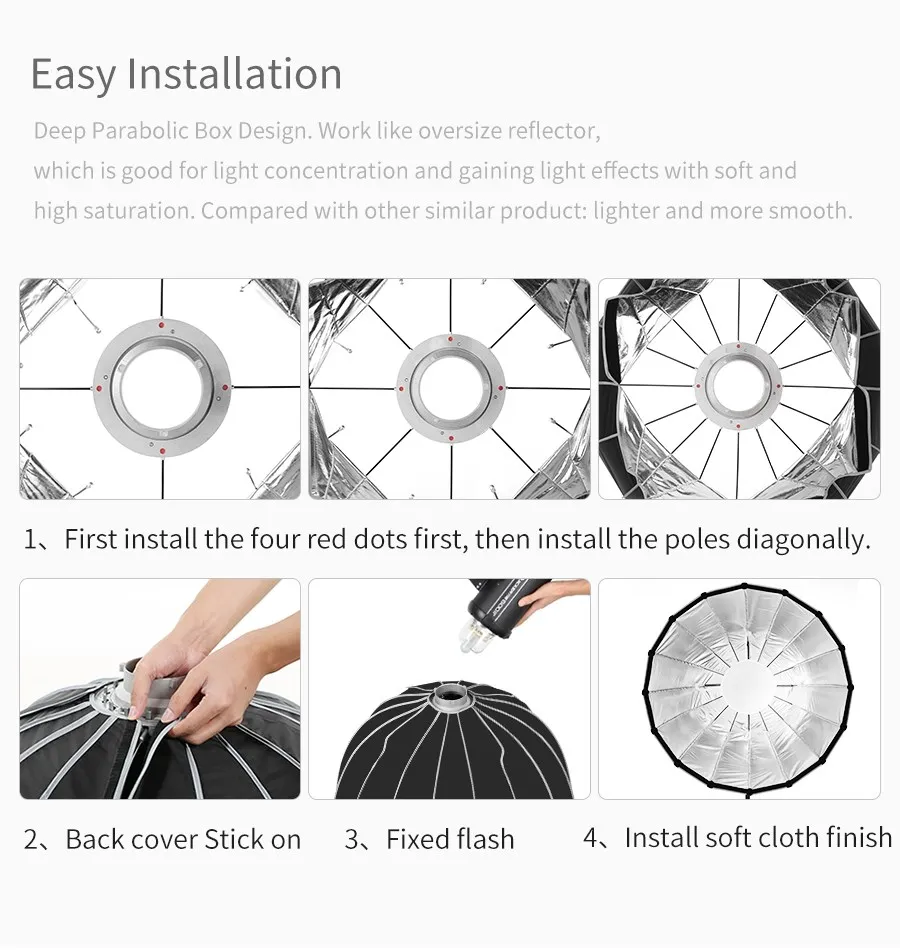 Easy Installation

Deep Parabolic Box Design. Work like oversize reflector, which is good for light concentration and gaining light effects with soft and high saturation. Compared with other similar product: lighter and more smooth.

1、First install the four red dots first, then install the poles diagonally.

2、Back cover Stick on

3、Fixed flash

4、Install soft cloth finish