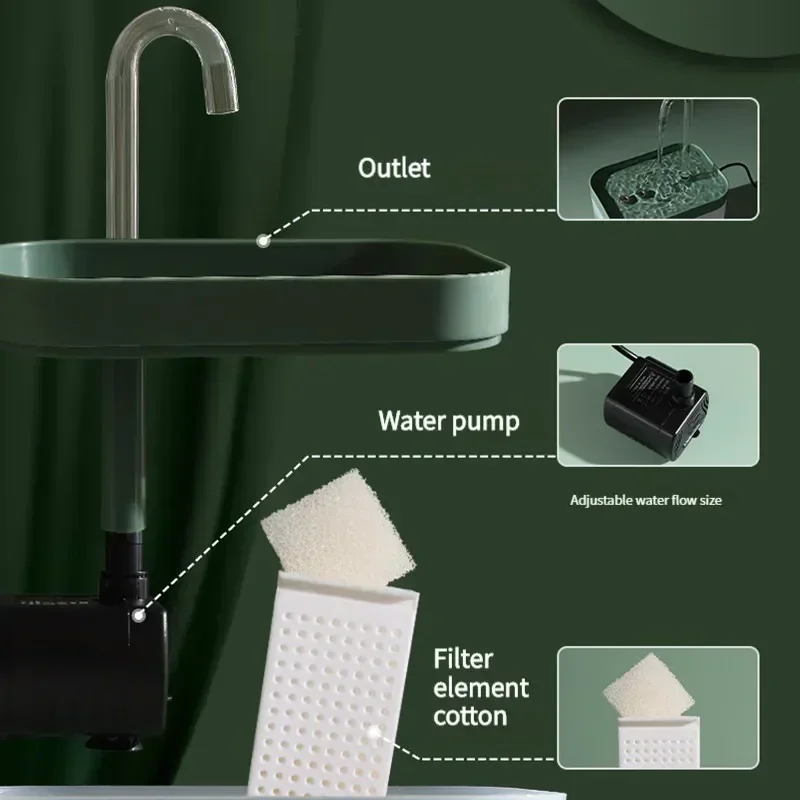 Outlet

Water pump

Adjustable water flow size

Filter element cotton