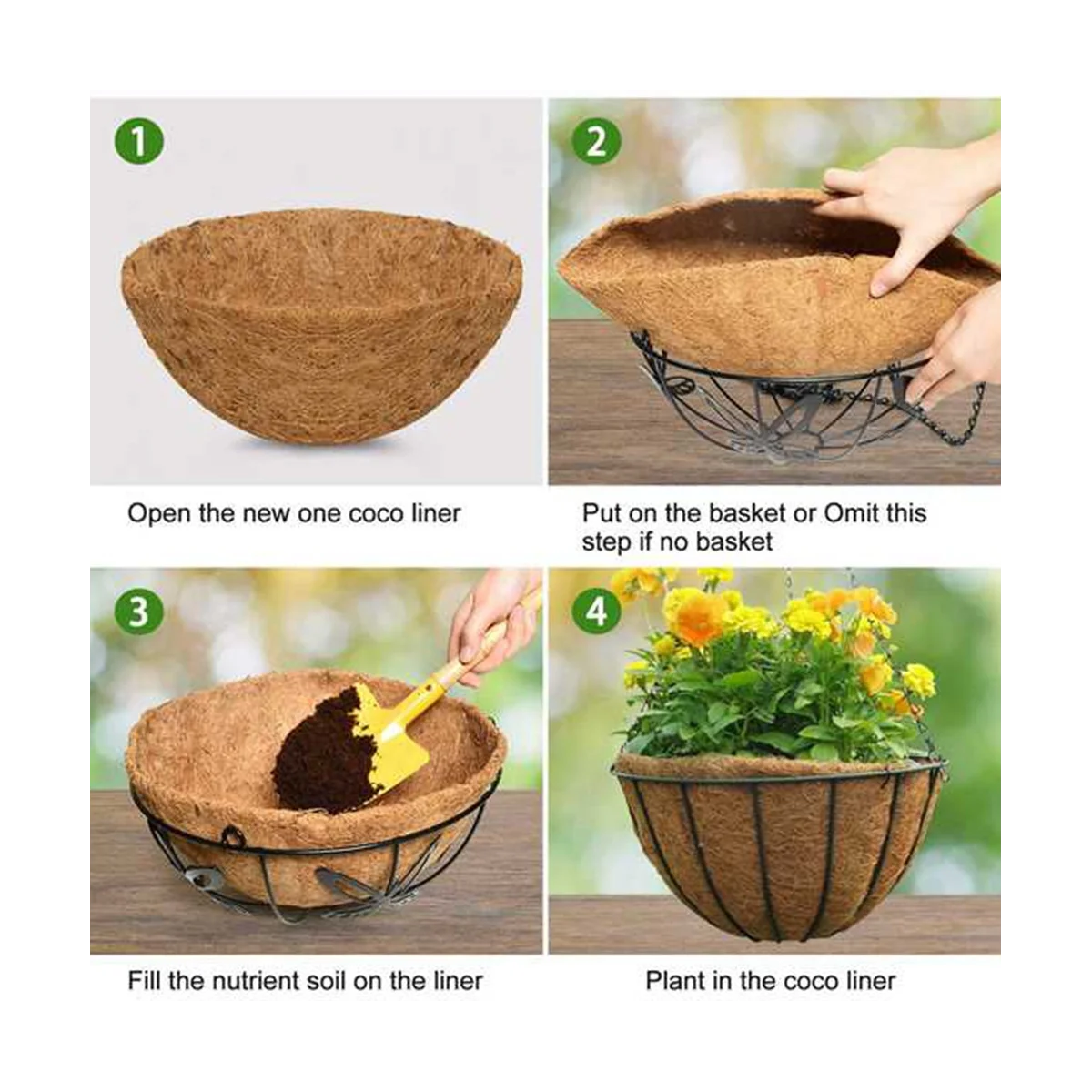 1

Open the new one coco liner

2

Put on the basket or Omit this step if no basket

3

Fill the nutrient soil on the liner

4

Plant in the coco liner