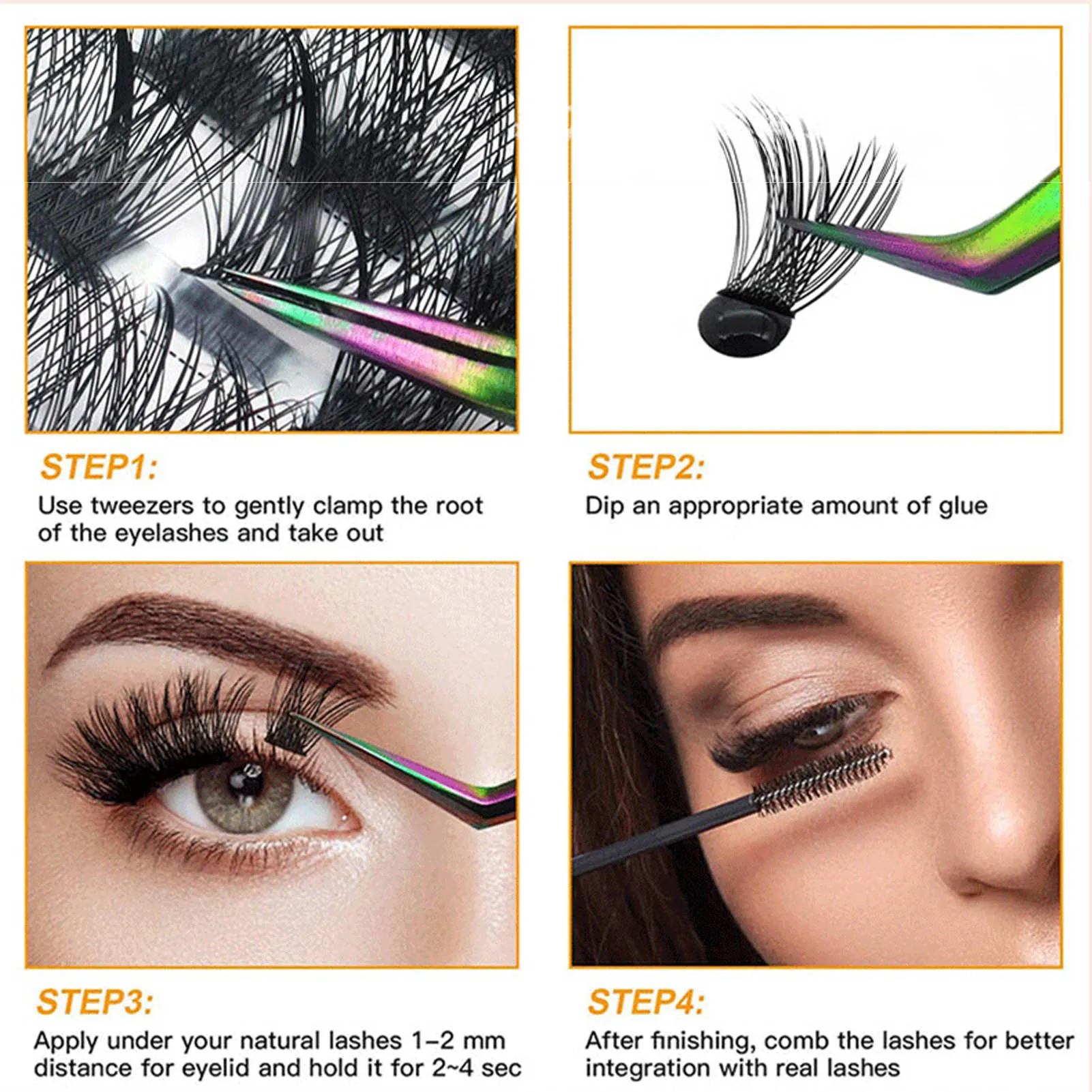 STEP1:
Use tweezers to gently clamp the root of the eyelashes and take out

STEP2:
Dip an appropriate amount of glue

STEP3:
Apply under your natural lashes 1–2 mm distance for eyelid and hold it for 2~4 sec

STEP4:
After finishing, comb the lashes for better integration with real lashes