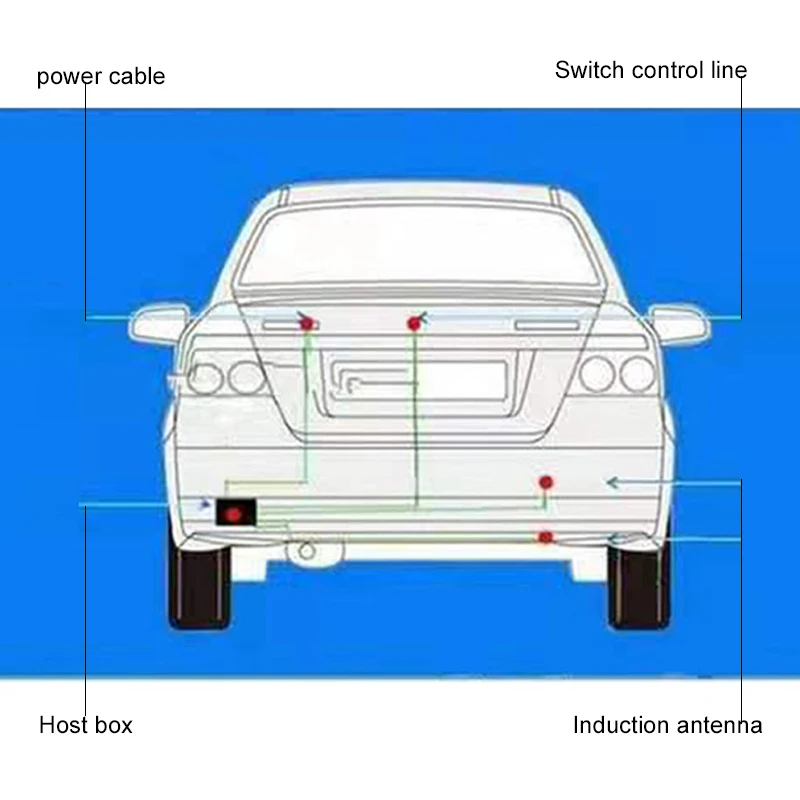 power cable

Switch control line

Host box

Induction antenna