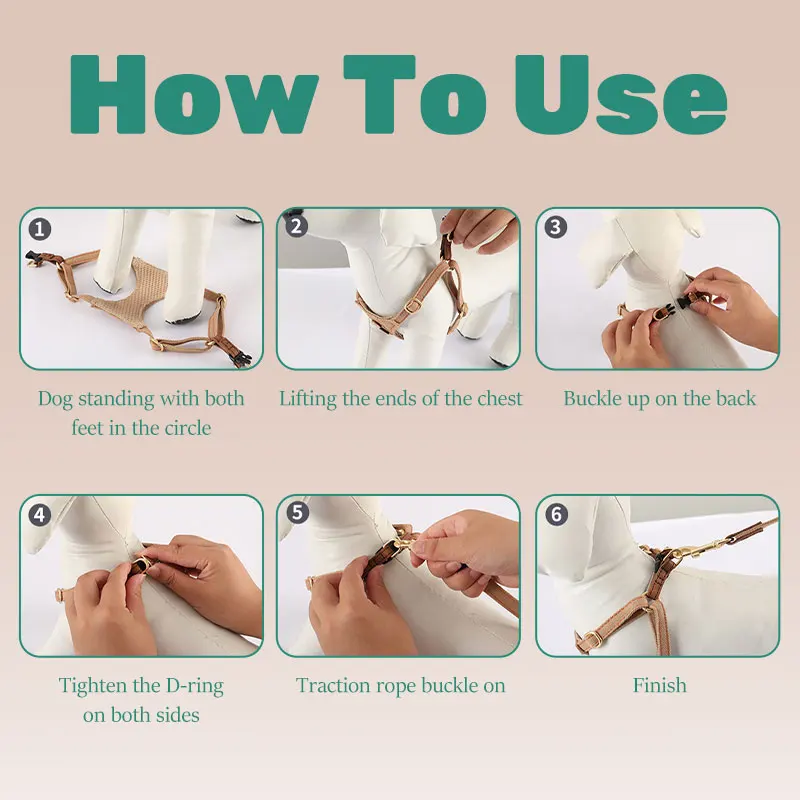 How To Use

1

Dog standing with both feet in the circle

2

Lifting the ends of the chest

3

Buckle up on the back

4

Tighten the D-ring on both sides

5

Traction rope buckle on

6

Finish