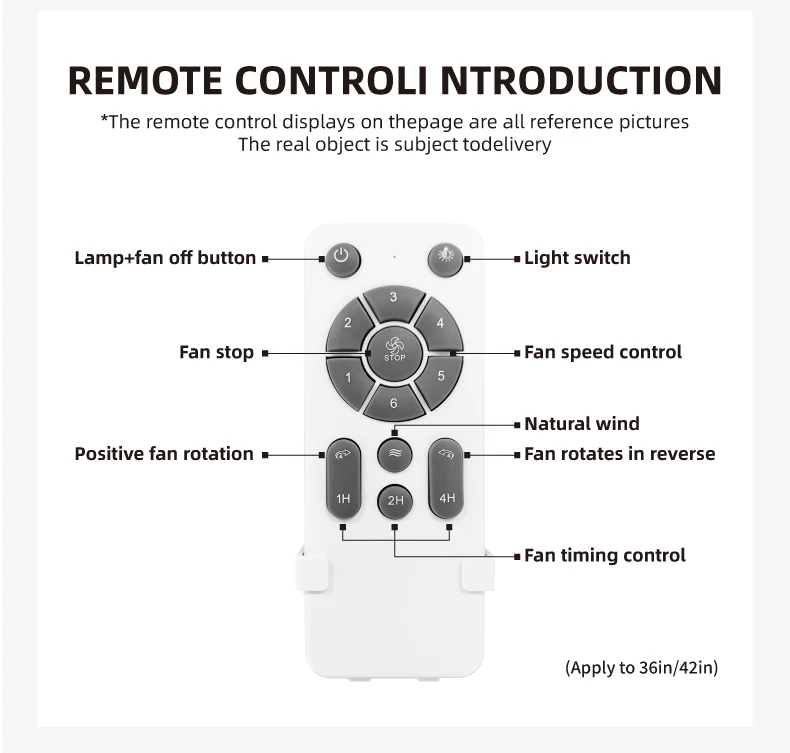 REMOTE CONTROLI NTRODUCTION

*The remote control displays on thepage are all reference pictures
The real object is subject todelivery

Lamp+fan off button

Light switch

3

2

4

Fan stop

STOP

Fan speed control

1

5

6

Natural wind

Positive fan rotation

Fan rotates in reverse

1H

2H

4H

Fan timing control

(Apply to 36in/42in)