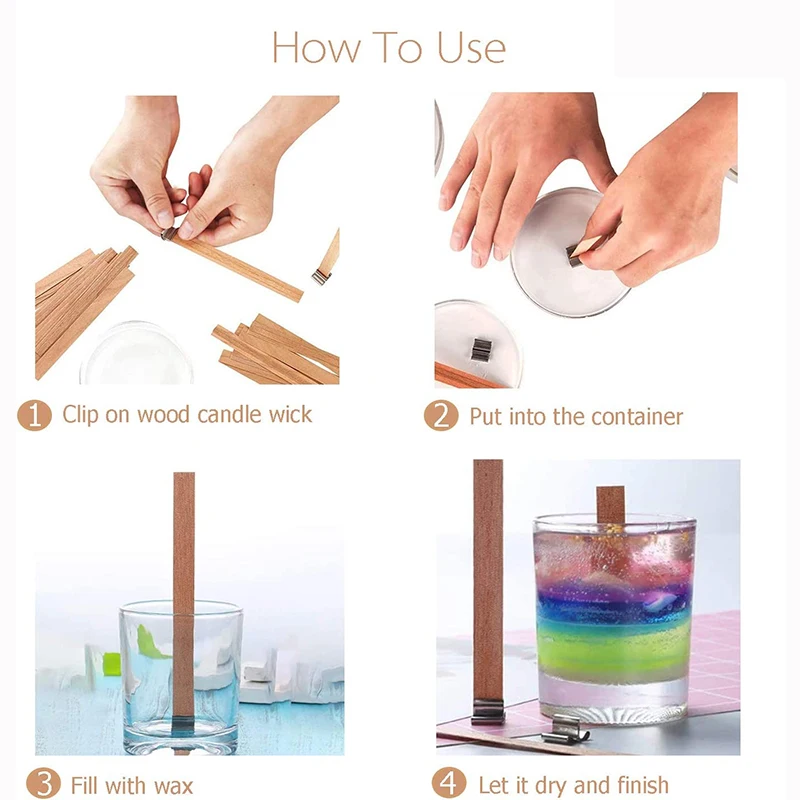 How To Use

1 Clip on wood candle wick

2 Put into the container

3 Fill with wax

4 Let it dry and finish