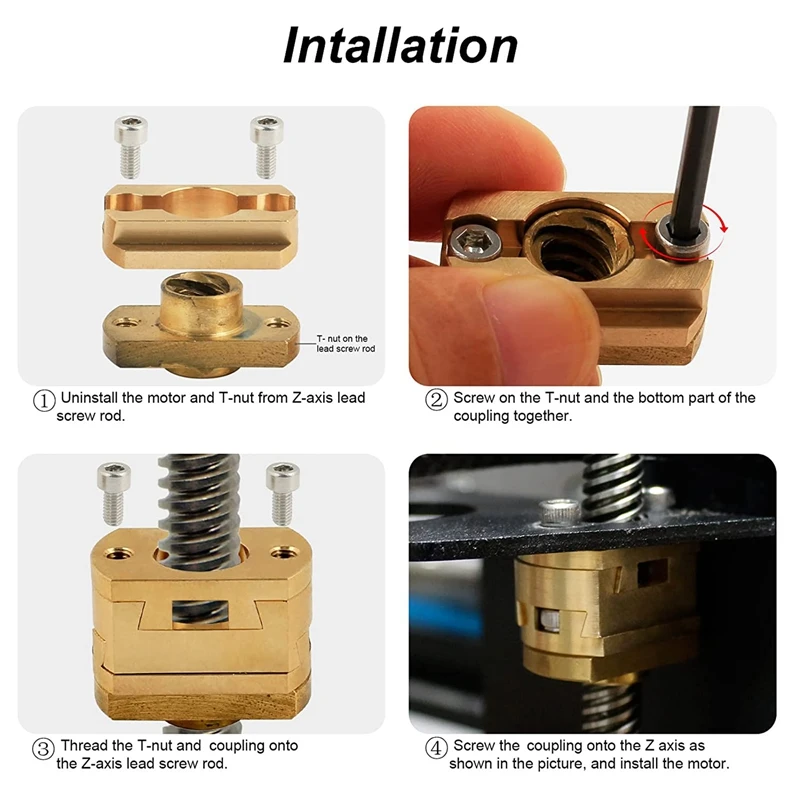 Intallation

T- nut on the lead screw rod

① Uninstall the motor and T-nut from Z-axis lead screw rod.

② Screw on the T-nut and the bottom part of the coupling together.

③ Thread the T-nut and coupling onto the Z-axis lead screw rod.

④ Screw the coupling onto the Z axis as shown in the picture, and install the motor.