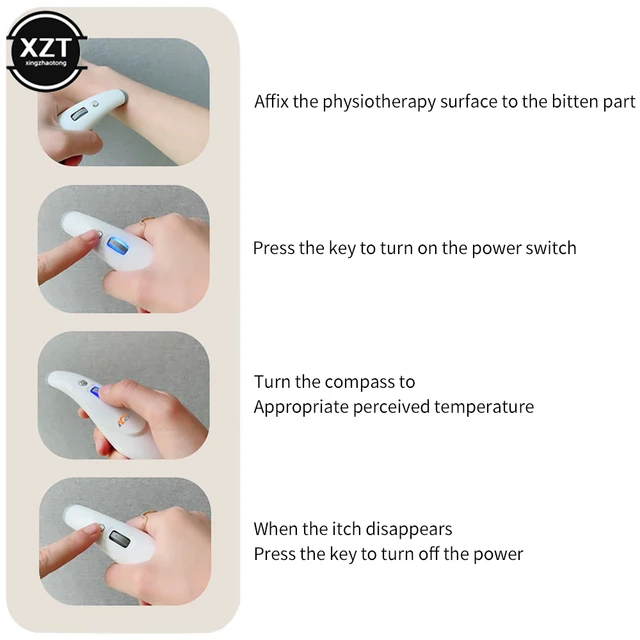 XZT
xingzhaotong

Affix the physiotherapy surface to the bitten part

Press the key to turn on the power switch

Turn the compass to
Appropriate perceived temperature

When the itch disappears
Press the key to turn off the power