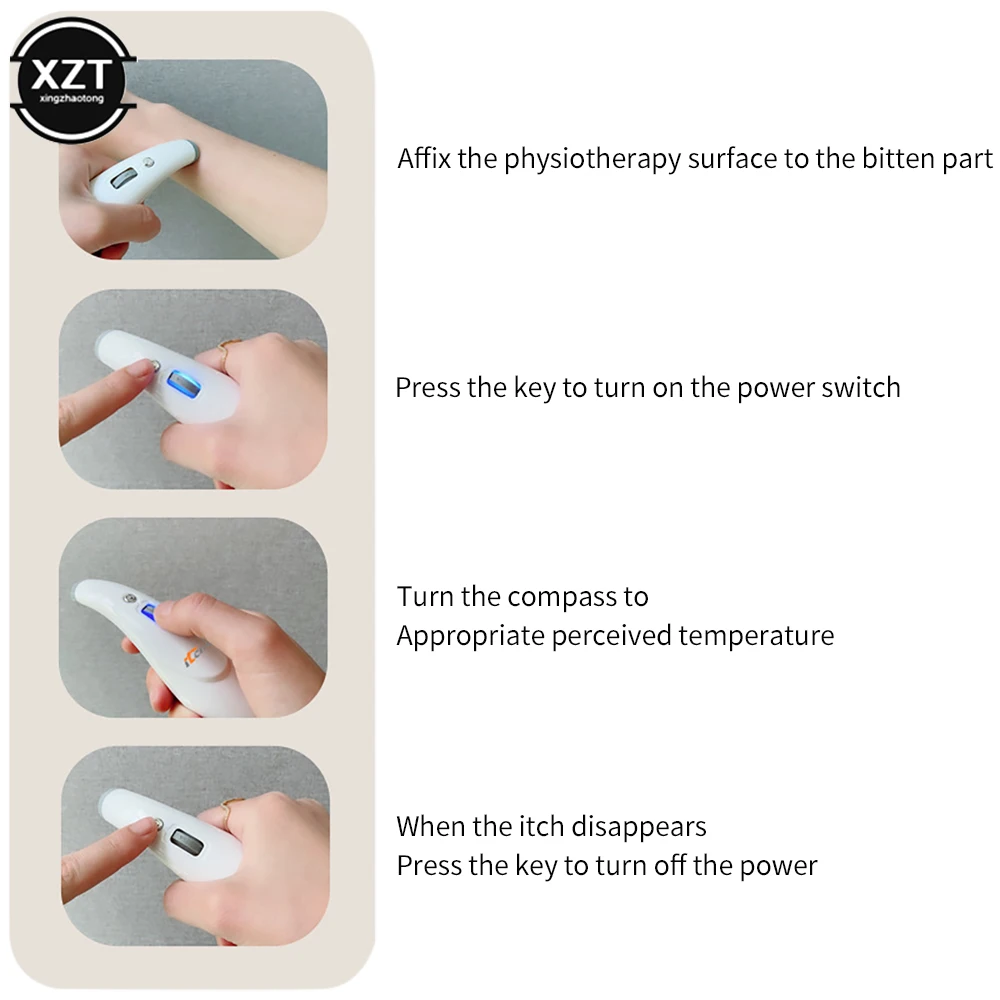 XZT
xingzhaotong

Affix the physiotherapy surface to the bitten part

Press the key to turn on the power switch

Turn the compass to
Appropriate perceived temperature

When the itch disappears
Press the key to turn off the power