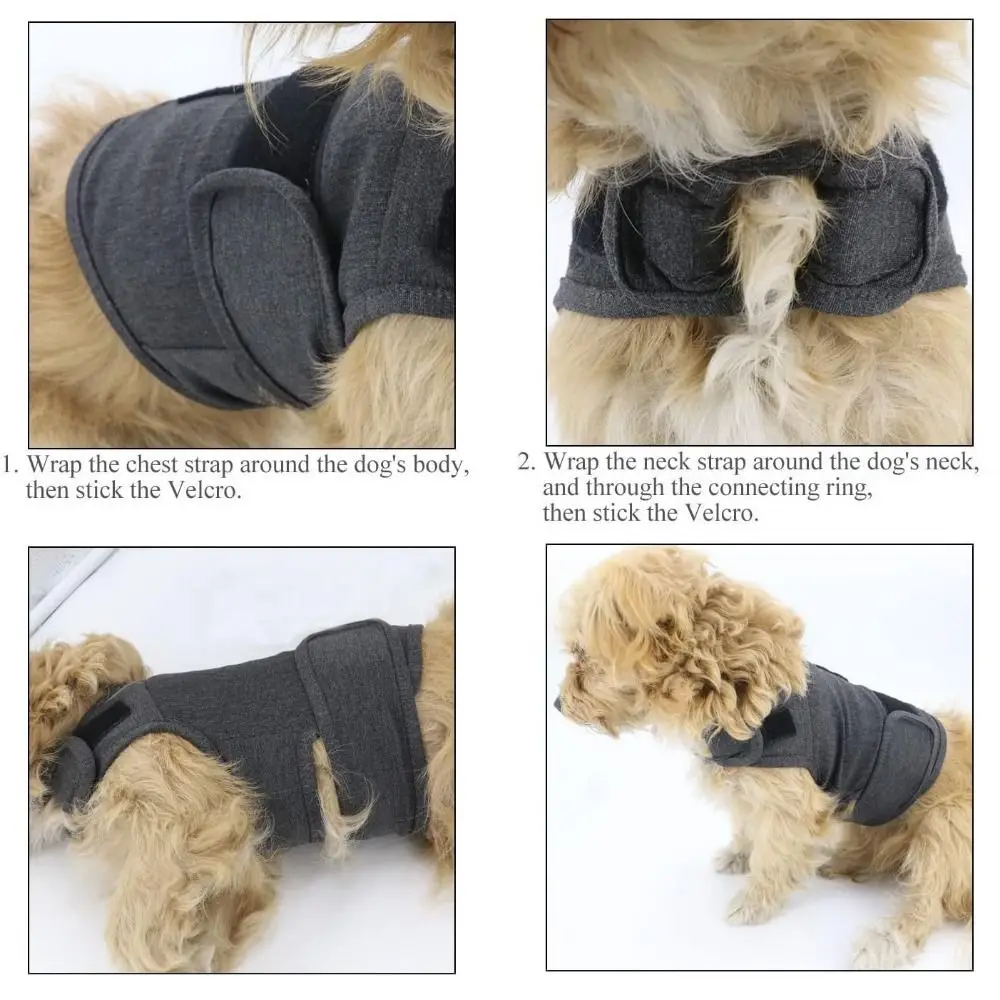 1. Wrap the chest strap around the dog's body, then stick the Velcro.

2. Wrap the neck strap around the dog's neck, and through the connecting ring, then stick the Velcro.