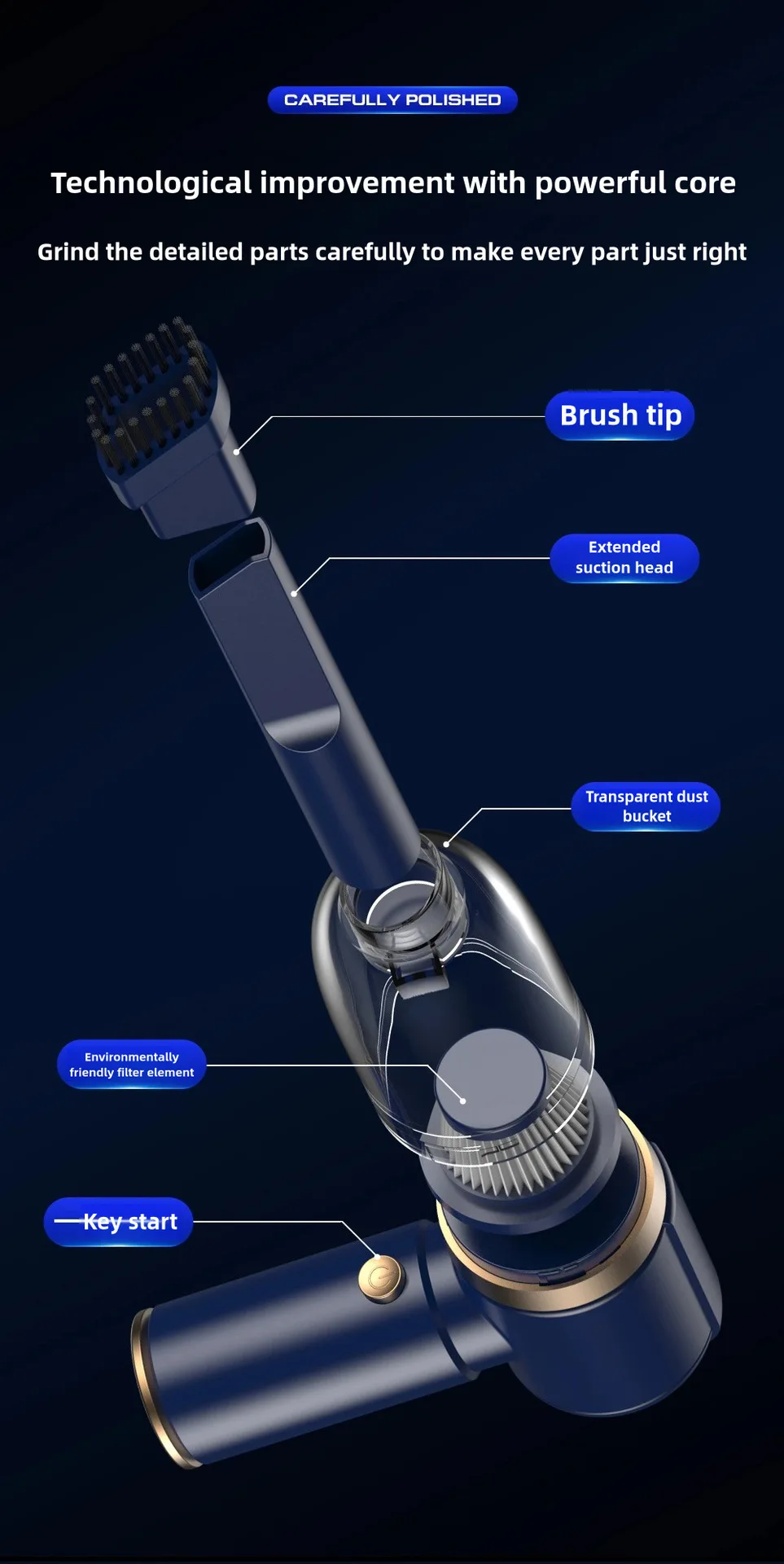 CAREFULLY POLISHED

Technological improvement with powerful core

Grind the detailed parts carefully to make every part just right

Brush tip

Extended suction head

Transparent dust bucket

Environmentally friendly filter element

Key start