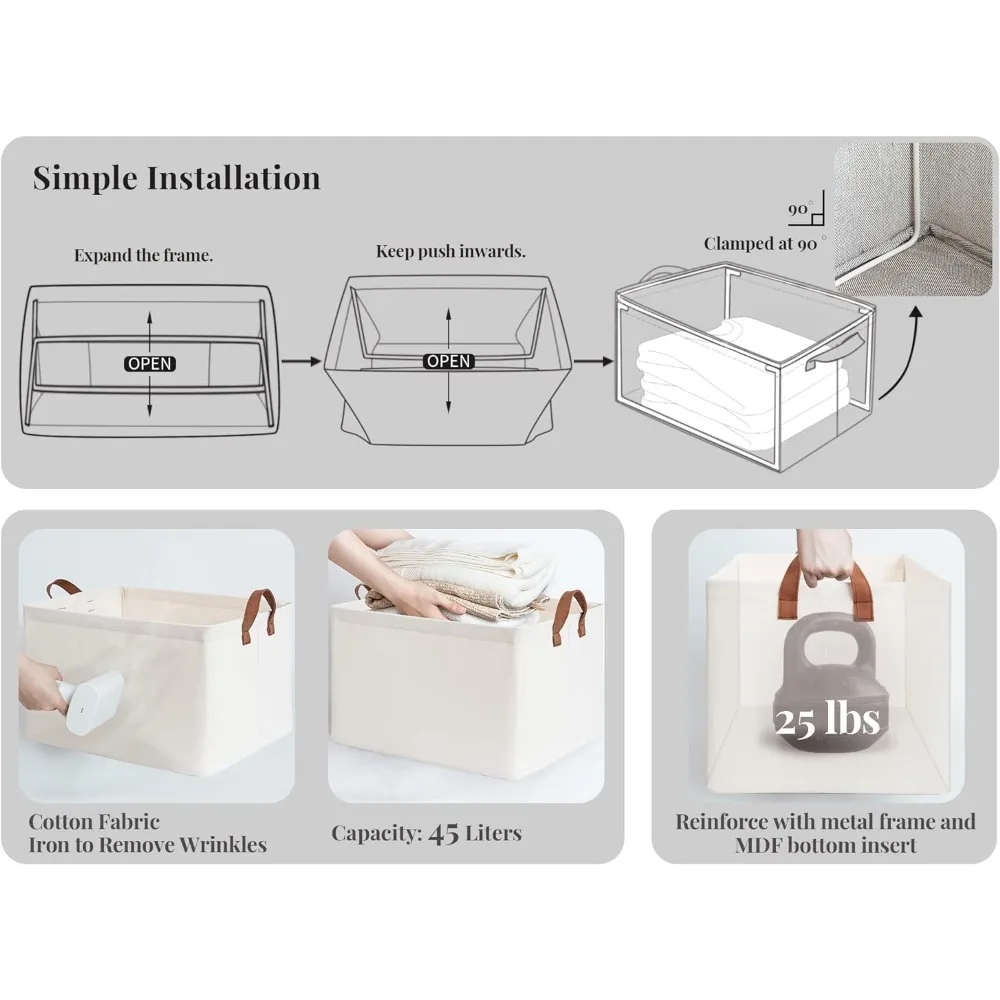 Simple Installation

Expand the frame.

OPEN

Keep push inwards.

OPEN

90°

Clamped at 90°

Cotton Fabric
Iron to Remove Wrinkles

Capacity: 45 Liters

25 lbs

Reinforce with metal frame and MDF bottom insert