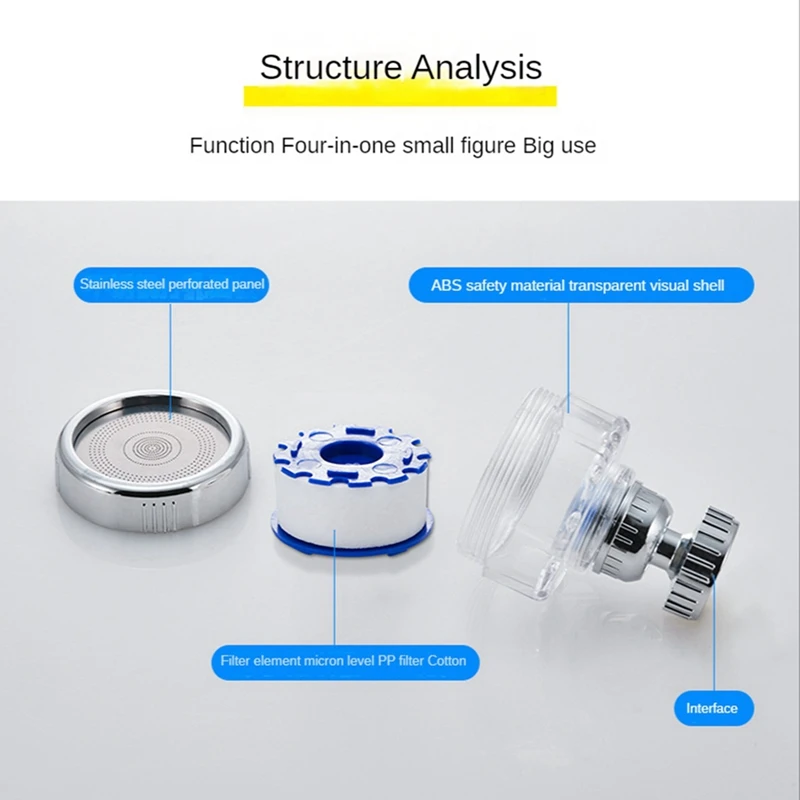 Structure Analysis

Function Four-in-one small figure Big use

Stainless steel perforated panel

ABS safety material transparent visual shell

Filter element micron level PP filter Cotton

Interface