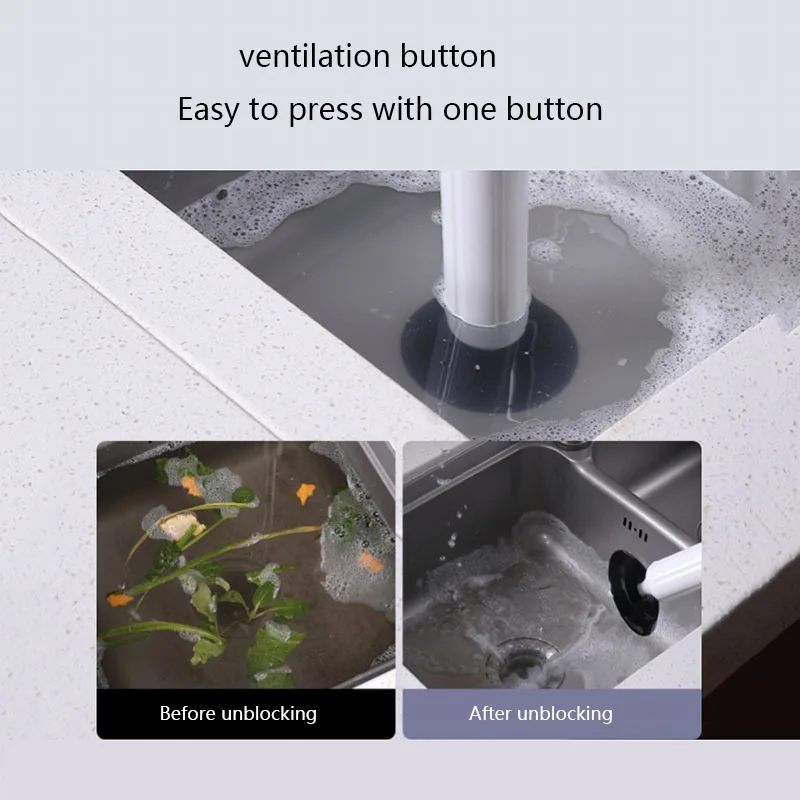 ventilation button
Easy to press with one button

Before unblocking

After unblocking