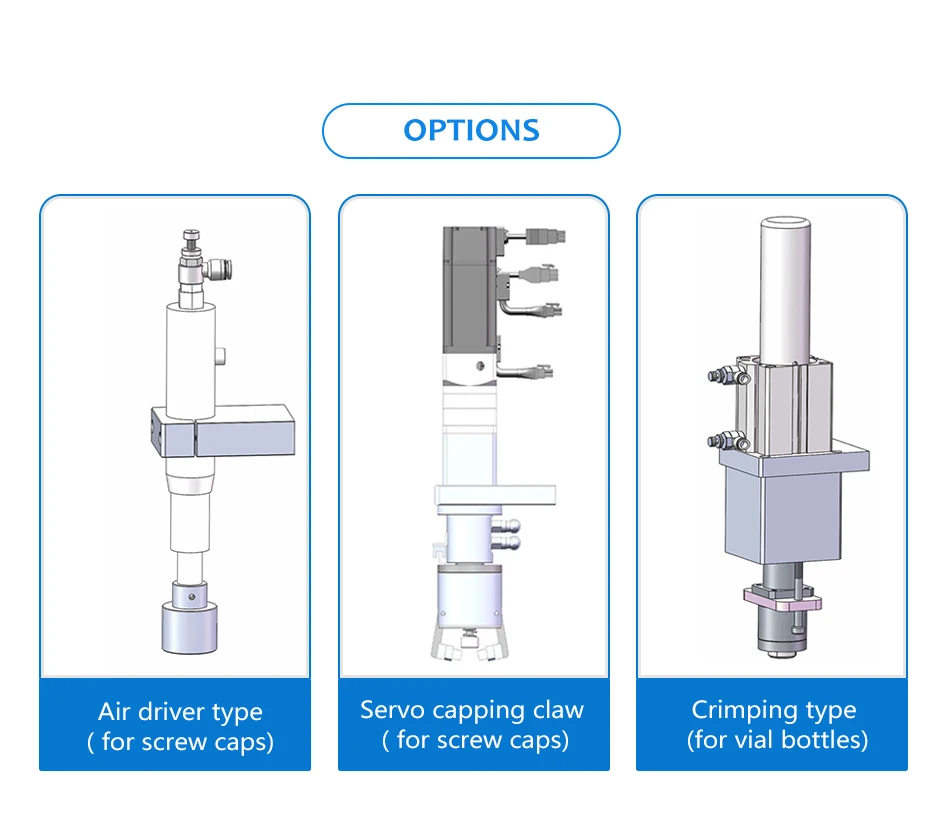 OPTIONS

Air driver type
( for screw caps)

Servo capping claw
( for screw caps)

Crimping type
(for vial bottles)