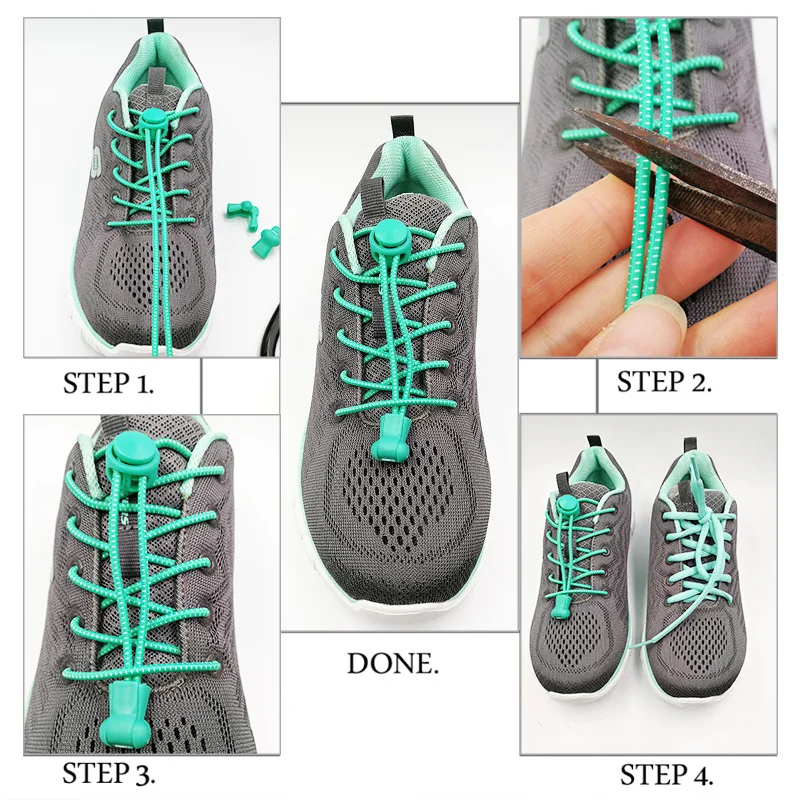 STEP 1.

STEP 2.

DONE.

STEP 3.

STEP 4.